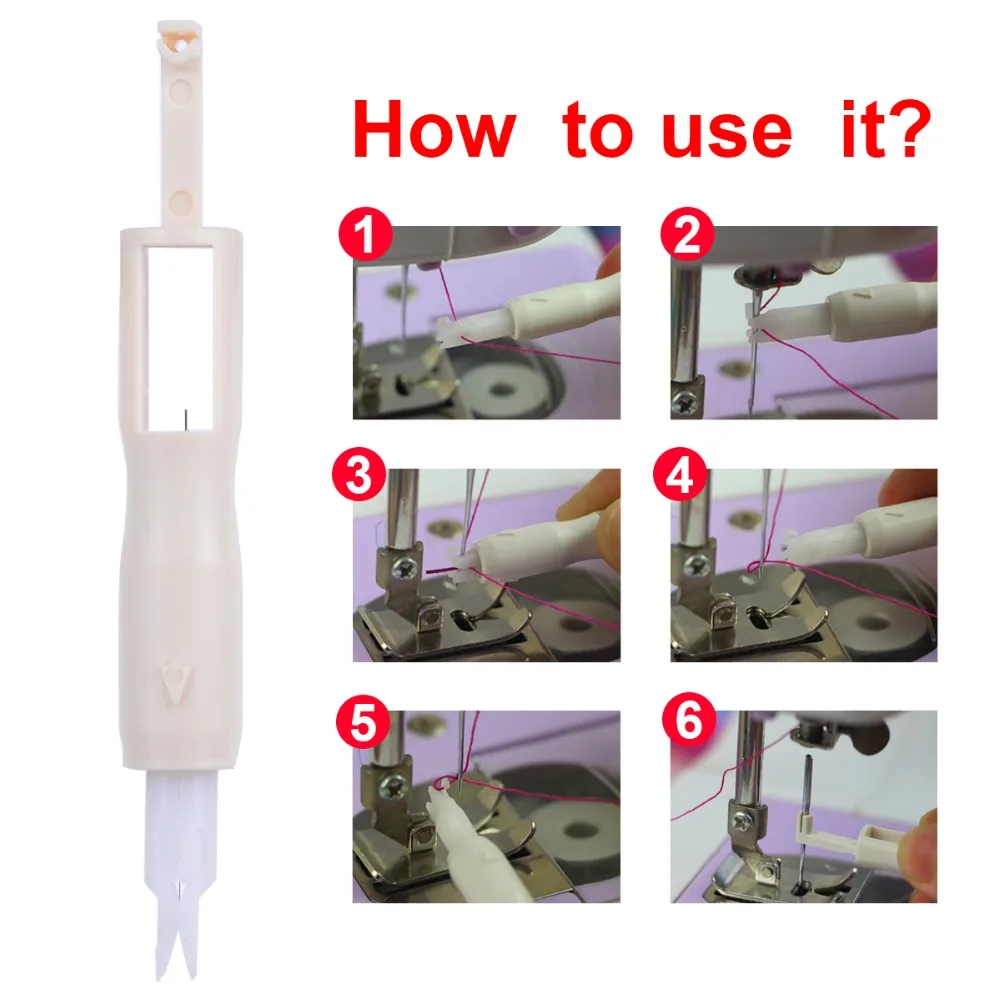 How to use it?

1

2

3

4

5

6