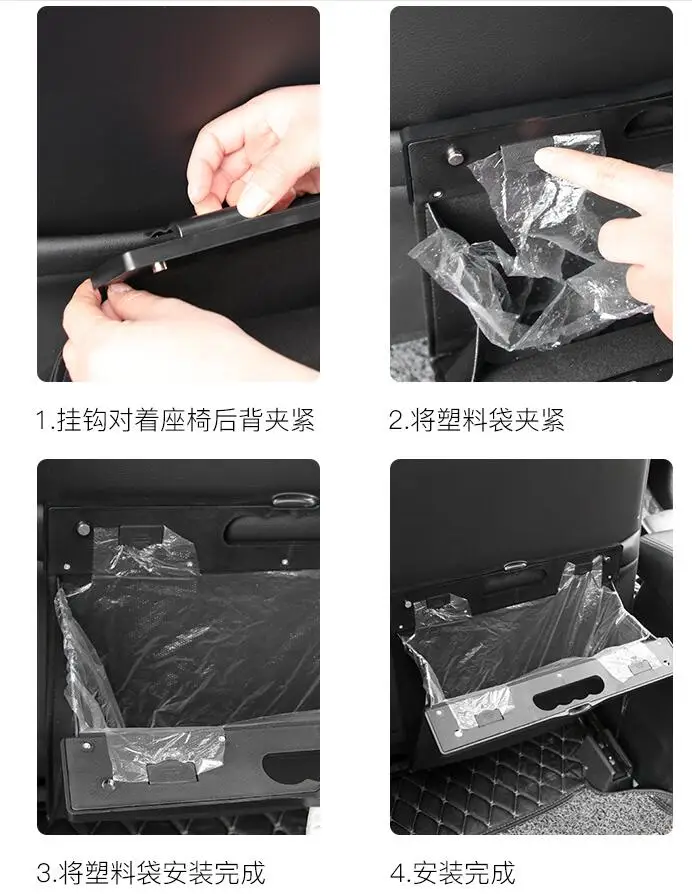 1.挂钩对着座椅后背夹紧

2.将塑料袋夹紧

3.将塑料袋安装完成

4.安装完成