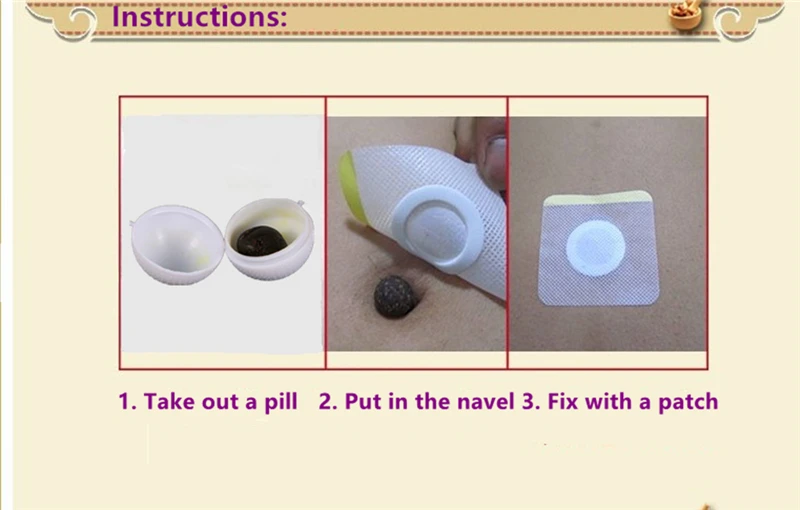 Instructions:

1. Take out a pill   2. Put in the navel 3. Fix with a patch