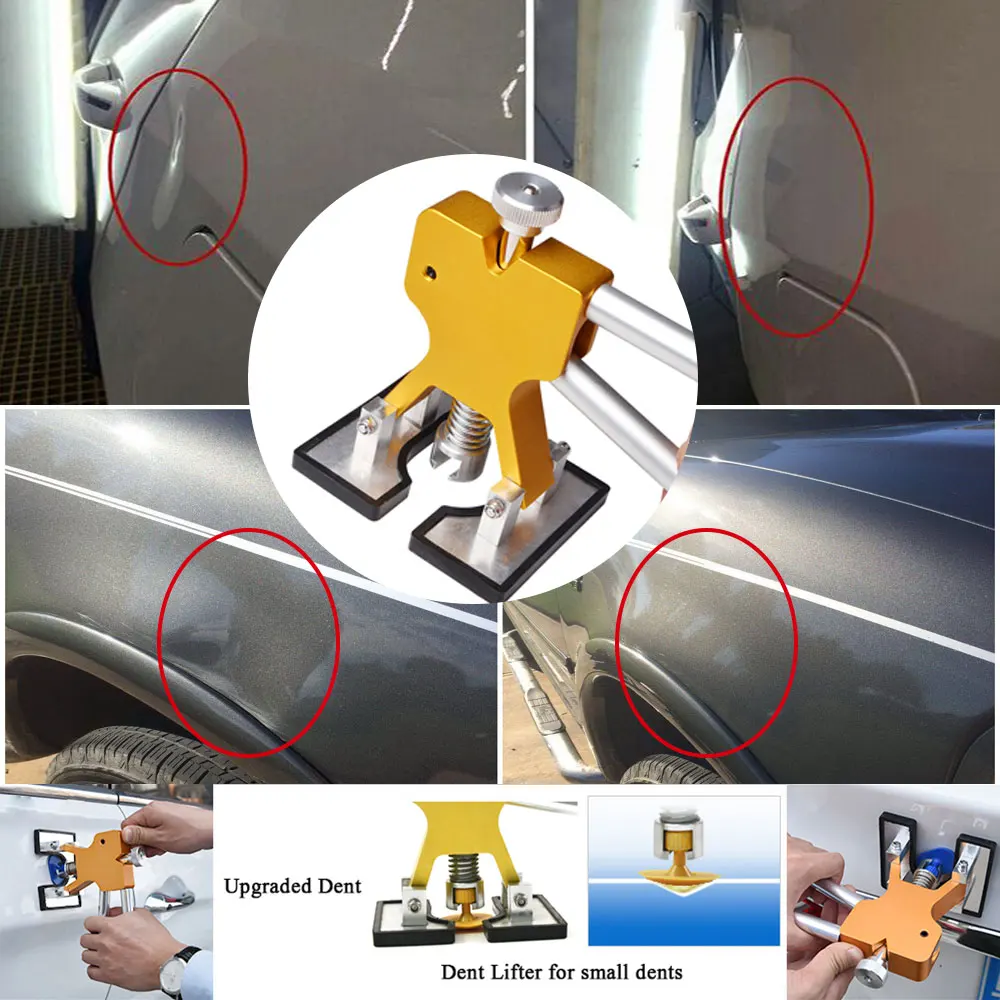 Upgraded Dent

Dent Lifter for small dents