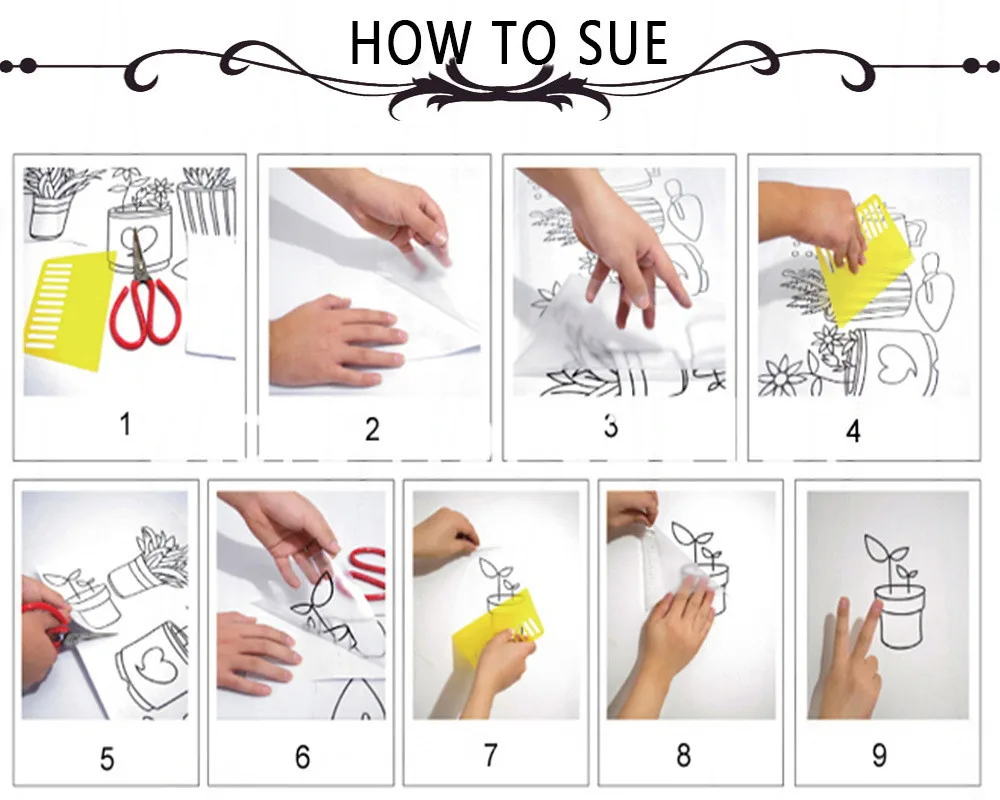 HOW TO SUE

1

2

3

4

5

6

7

8

9