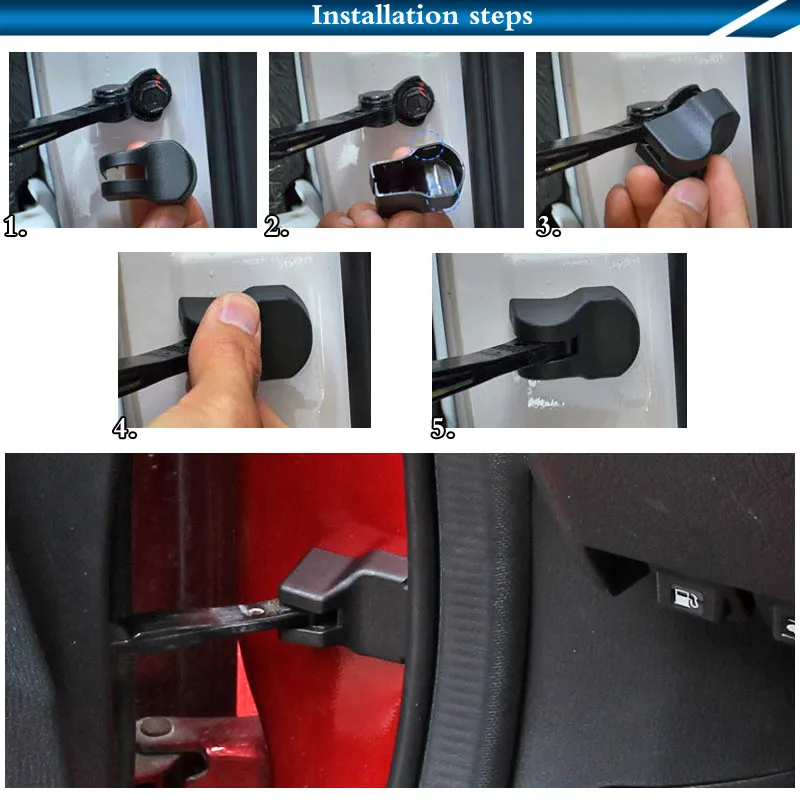 Installation steps

1.

2.

3.

4.

5.