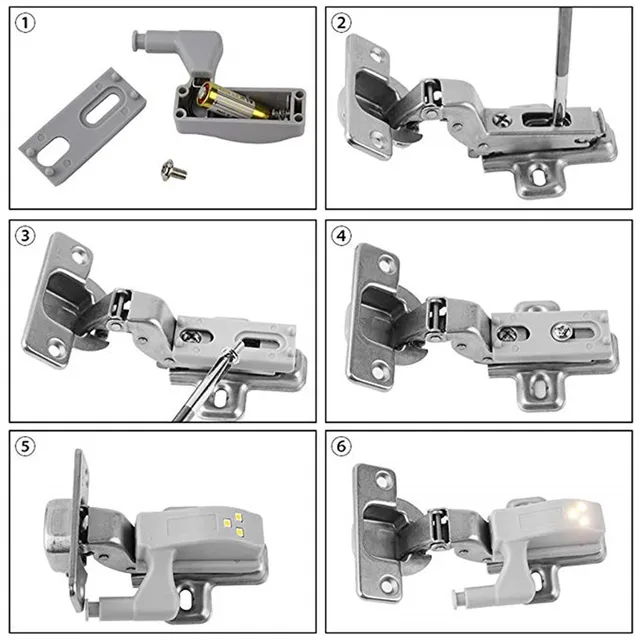 ①

②

③

④

⑤

⑥