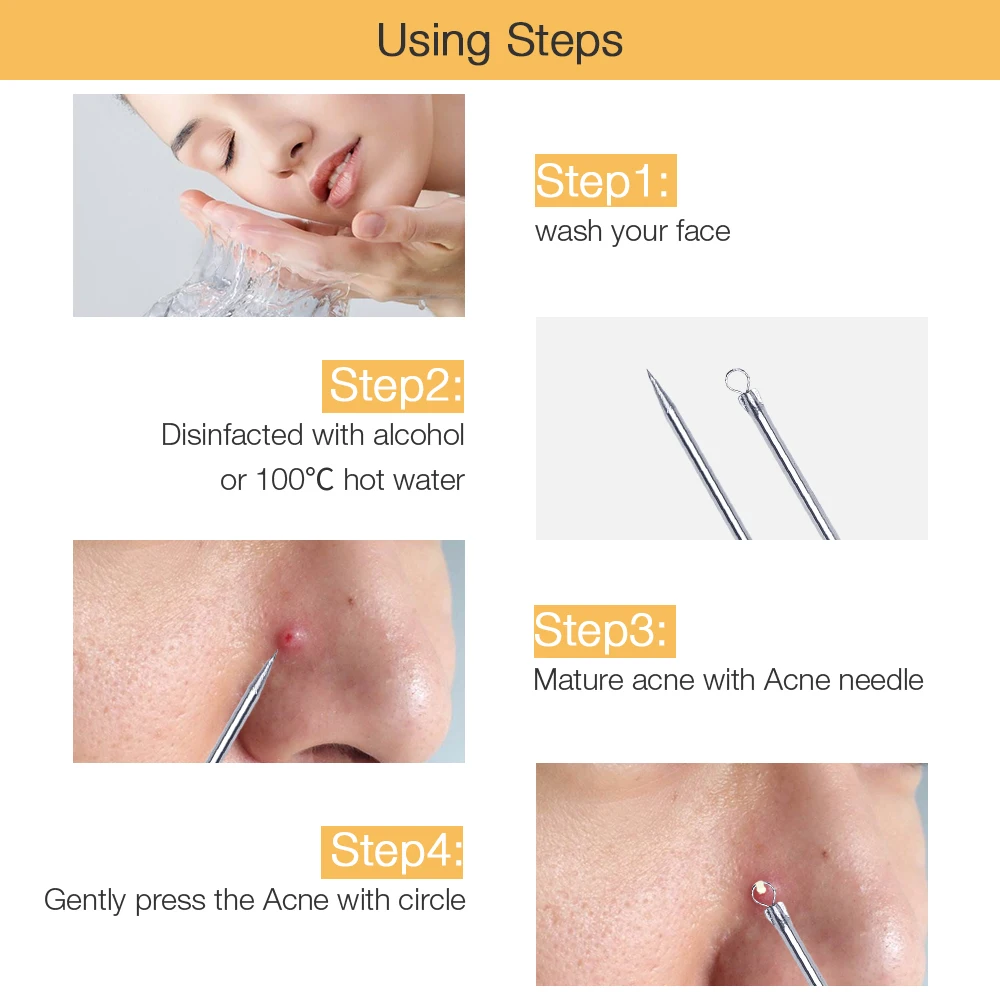 Using Steps

Step1:
wash your face

Step2:
Disinfacted with alcohol or 100℃ hot water

Step3:
Mature acne with Acne needle

Step4:
Gently press the Acne with circle