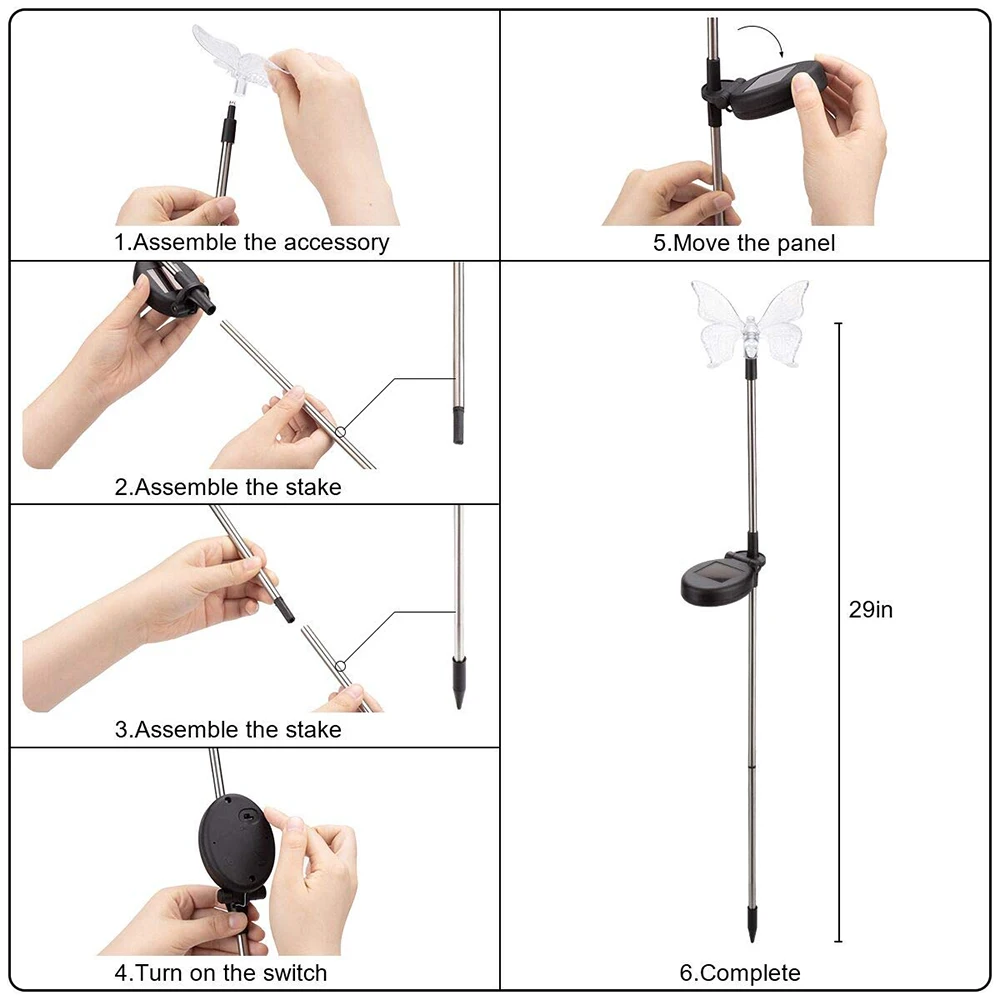 1.Assemble the accessory

2.Assemble the stake

3.Assemble the stake

4.Turn on the switch

5.Move the panel

29in

6.Complete