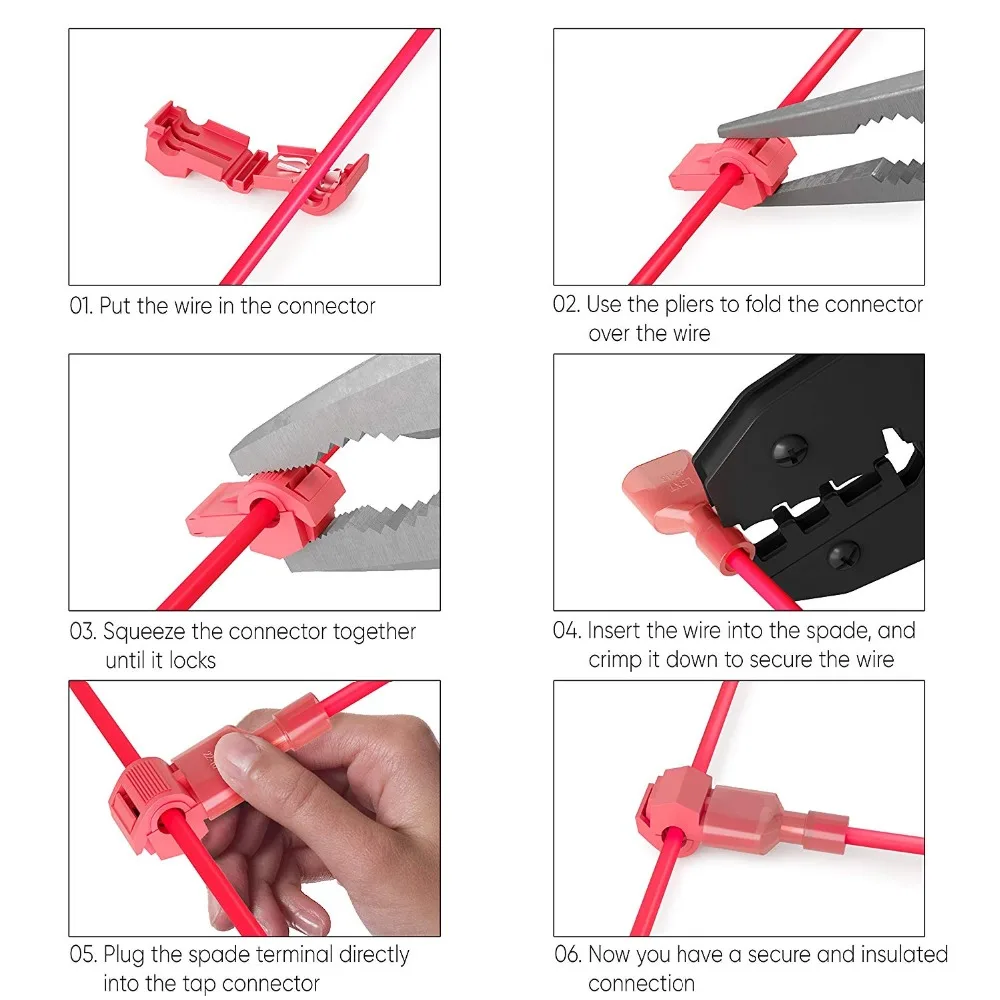 01. Put the wire in the connector

02. Use the pliers to fold the connector over the wire

03. Squeeze the connector together until it locks

04. Insert the wire into the spade, and crimp it down to secure the wire

05. Plug the spade terminal directly into the tap connector

06. Now you have a secure and insulated connection