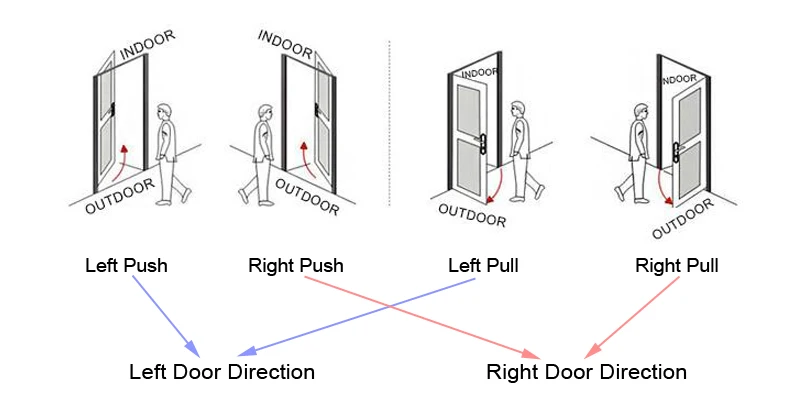 INDOOR
OUTDOOR

INDOOR
OUTDOOR

INDOOR
OUTDOOR

INDOOR
OUTDOOR

Left Push
Right Push
Left Pull
Right Pull

Left Door Direction
Right Door Direction