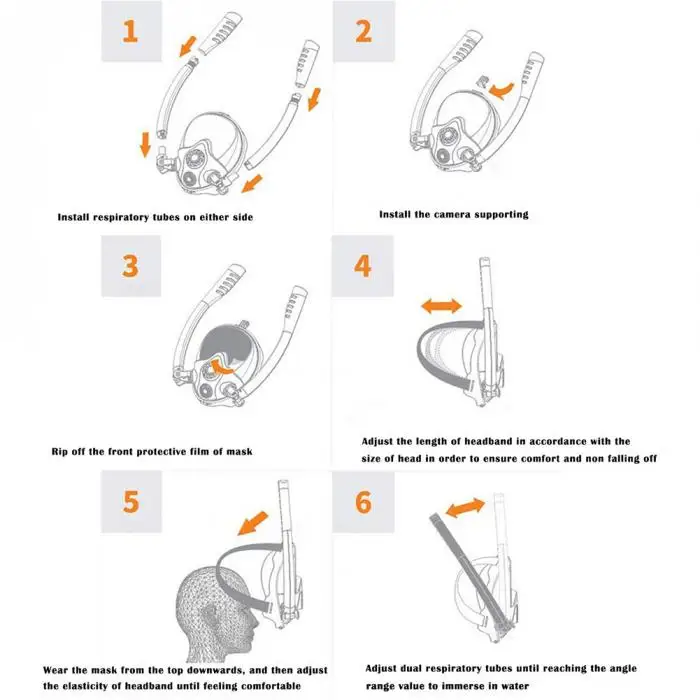 1

Install respiratory tubes on either side

2

Install the camera supporting

3

Rip off the front protective film of mask

4

Adjust the length of headband in accordance with the size of head in order to ensure comfort and non falling off

5

Wear the mask from the top downwards, and then adjust the elasticity of headband until feeling comfortable

6

Adjust dual respiratory tubes until reaching the angle range value to immerse in water