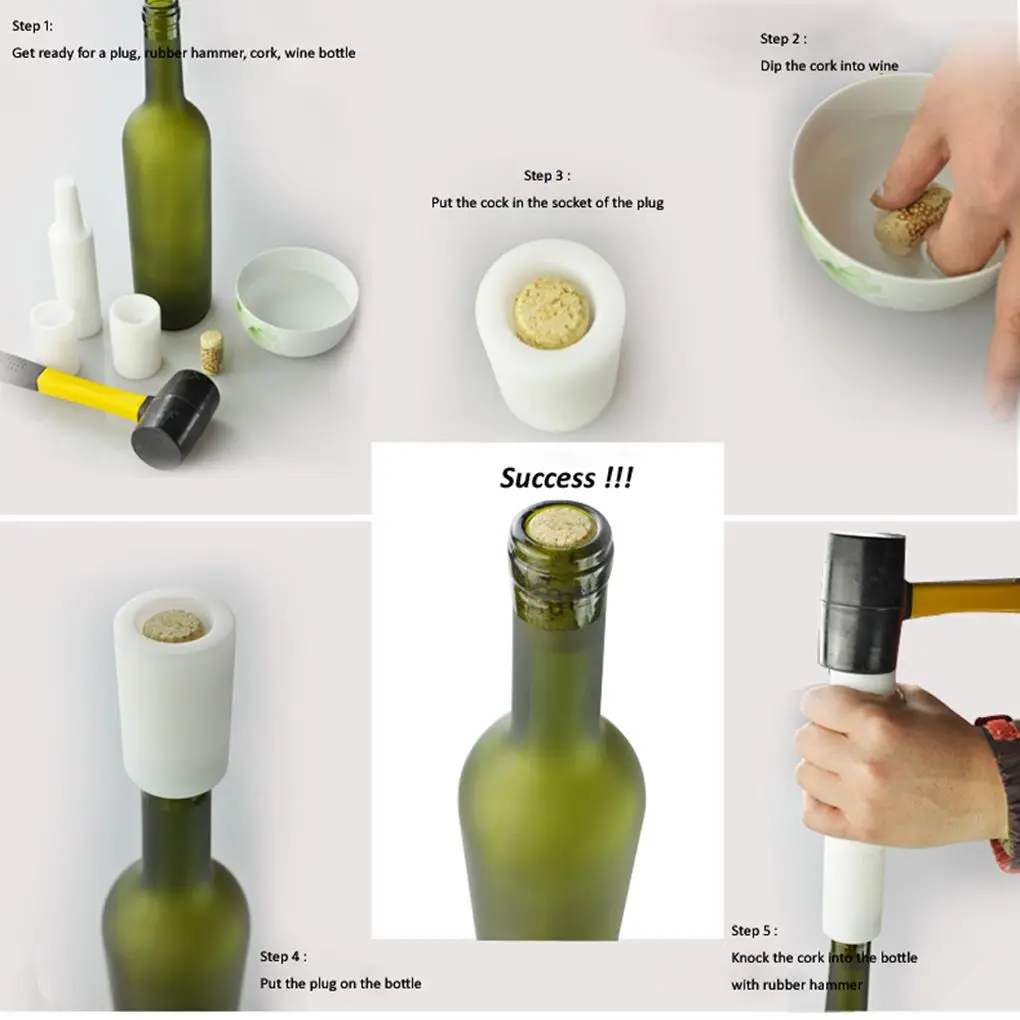 Step 1:
Get ready for a plug, rubber hammer, cork, wine bottle

Step 2 :
Dip the cork into wine

Step 3 :
Put the cock in the socket of the plug

Success !!!

Step 4 :
Put the plug on the bottle

Step 5 :
Knock the cork into the bottle with rubber hammer