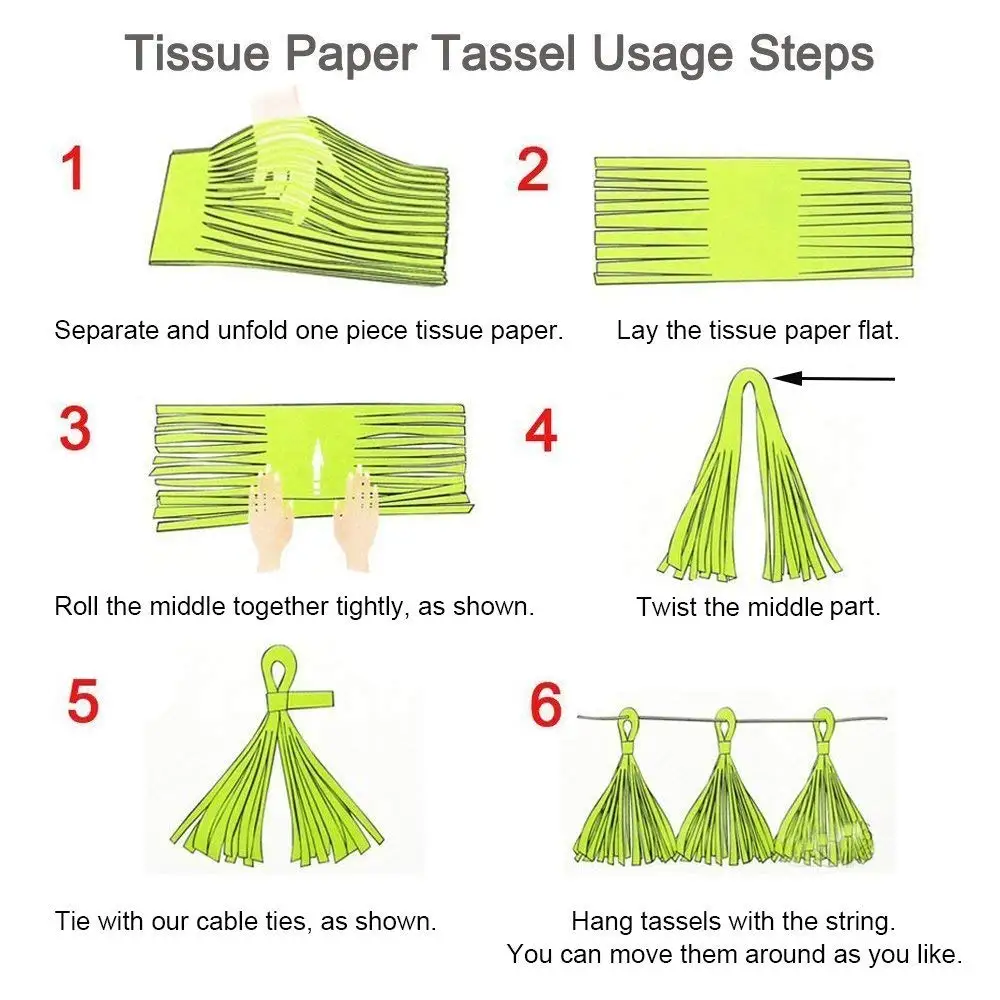 Tissue Paper Tassel Usage Steps

1

Separate and unfold one piece tissue paper.

2

Lay the tissue paper flat.

3

Roll the middle together tightly, as shown.

4

Twist the middle part.

5

Tie with our cable ties, as shown.

6

Hang tassels with the string.
You can move them around as you like.