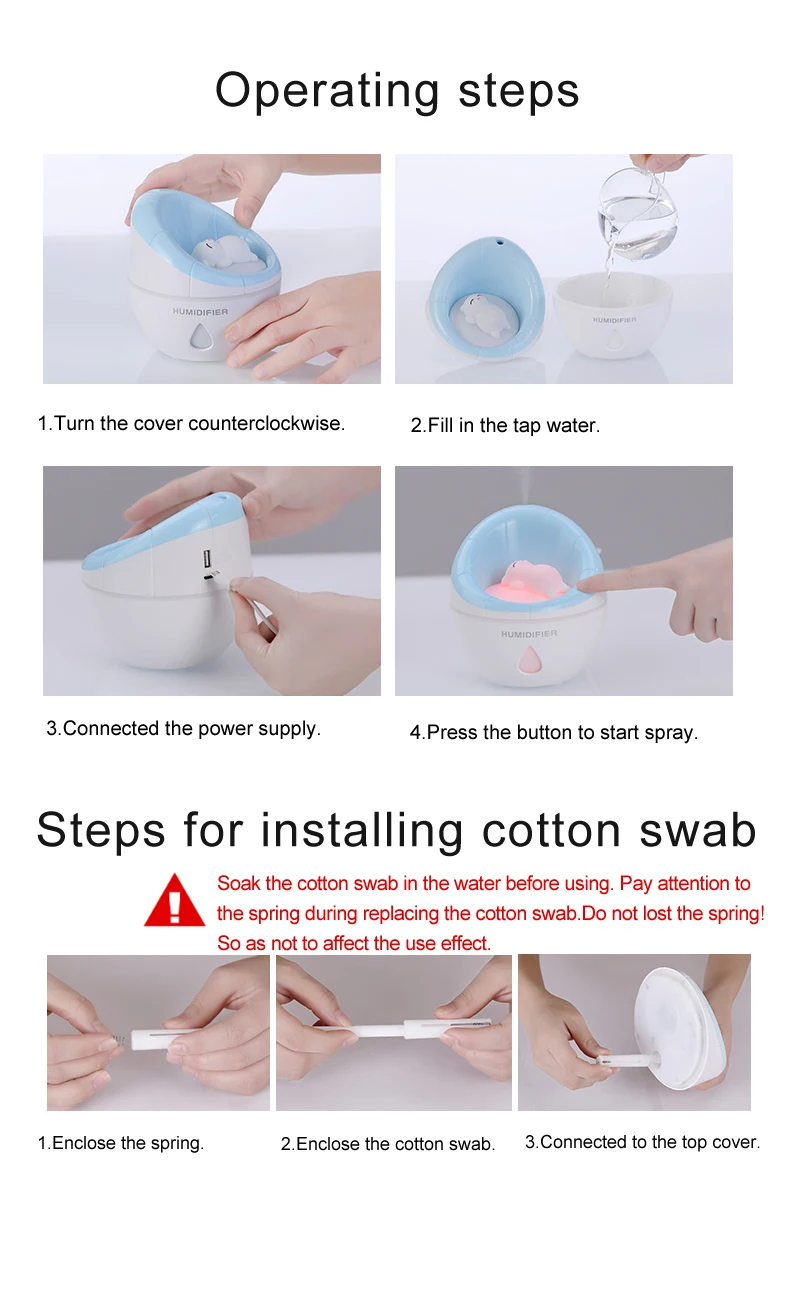 Operating steps

HUMIDIFIER

HUMIDIFIER

1.Turn the cover counterclockwise.

2.Fill in the tap water.

HUMIDIFIER

3.Connected the power supply.

4.Press the button to start spray.

Steps for installing cotton swab

Soak the cotton swab in the water before using. Pay attention to the spring during replacing the cotton swab.Do not lost the spring! So as not to affect the use effect.

1.Enclose the spring.

2.Enclose the cotton swab.

3.Connected to the top cover.