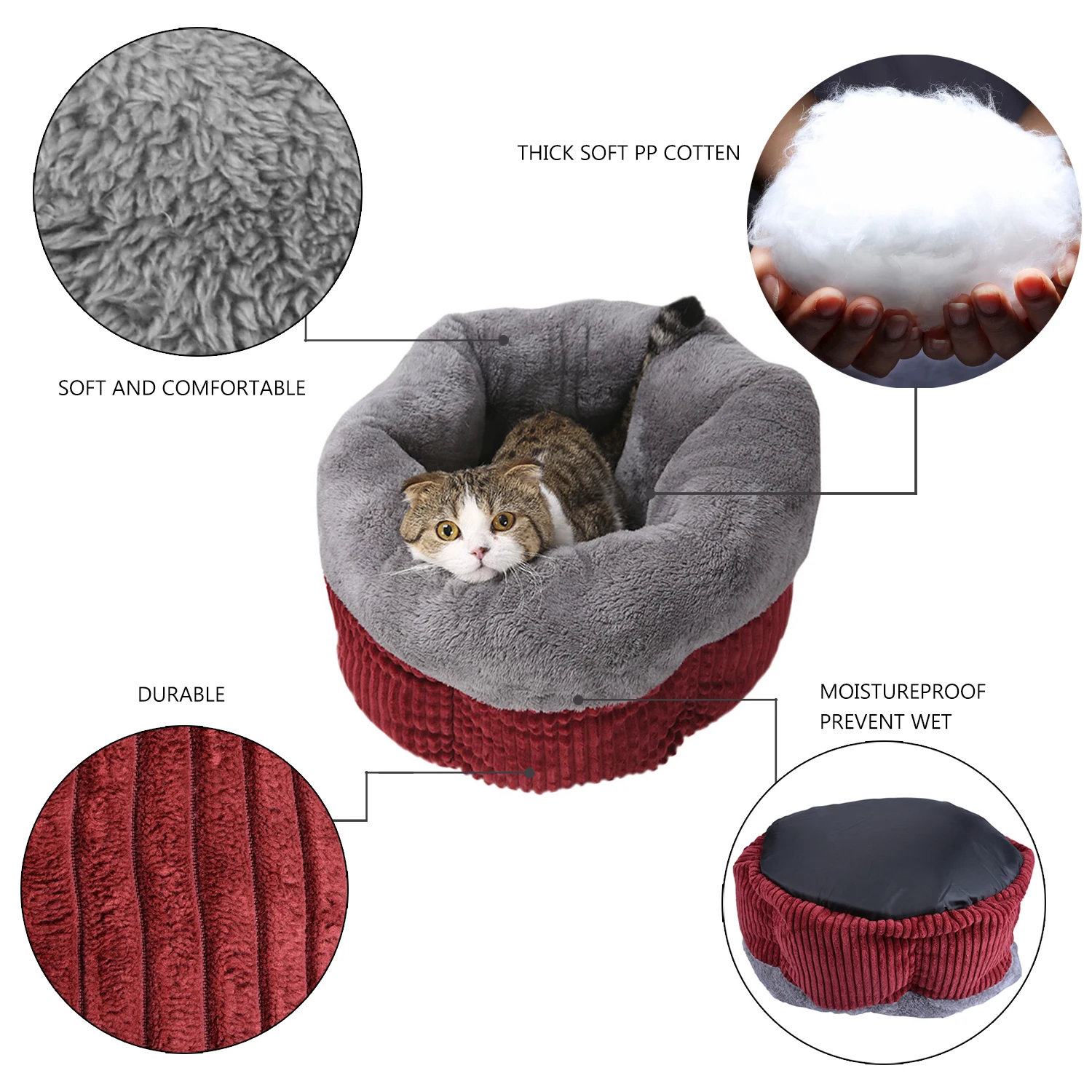 THICK SOFT PP COTTEN

SOFT AND COMFORTABLE

DURABLE

MOISTUREPROOF
PREVENT WET