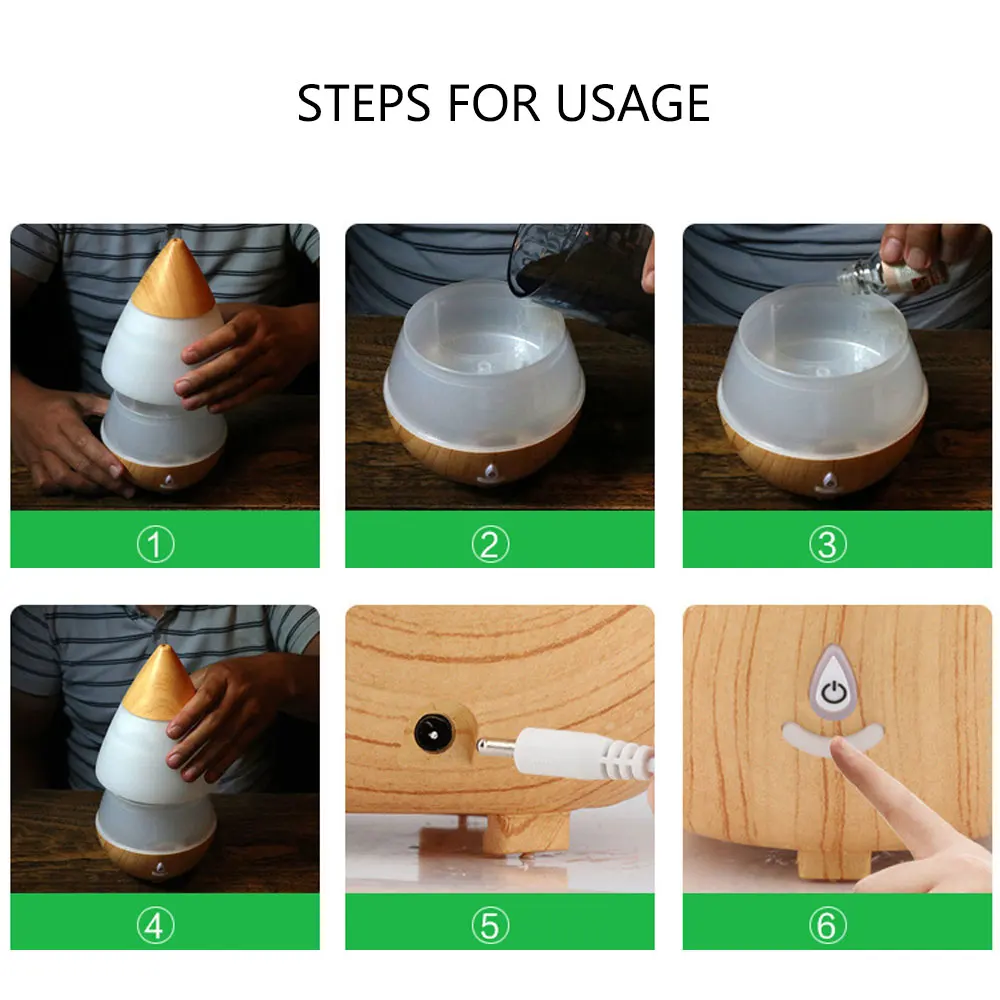 STEPS FOR USAGE

①

②

③

④

⑤

⑥