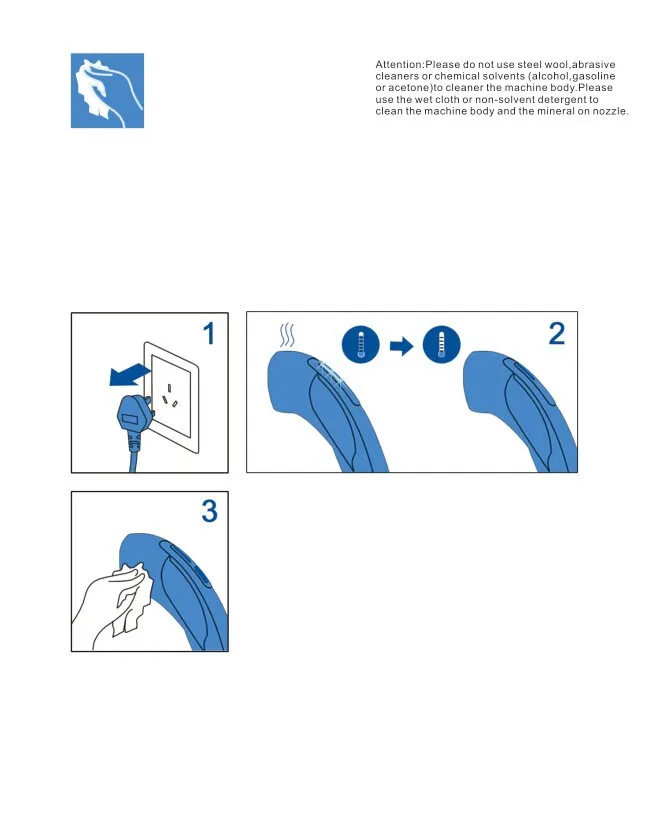 Attention:Please do not use steel wool,abrasive cleaners or chemical solvents (alcohol,gasoline or acetone)to cleaner the machine body.Please use the wet cloth or non-solvent detergent to clean the machine body and the mineral on nozzle.

1

2

3