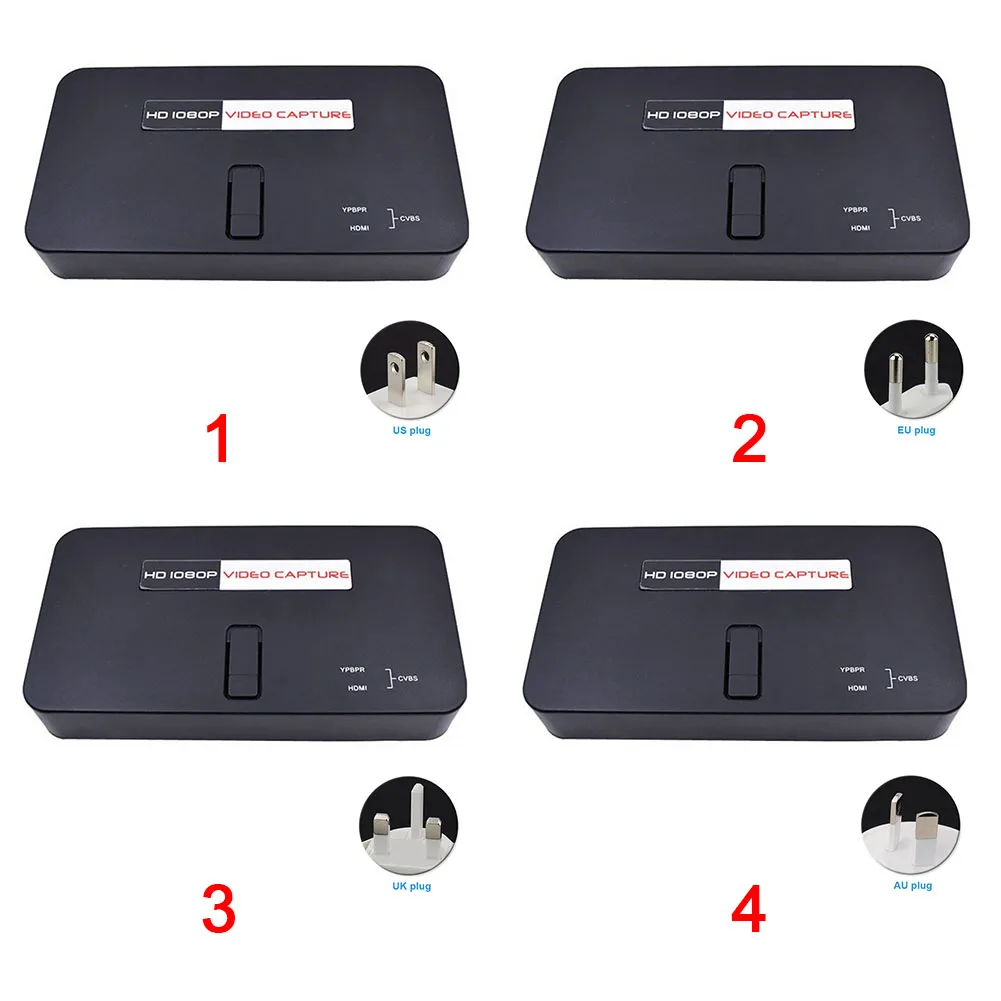 HD 1080P VIDEO CAPTURE

YPBPR
HDMI
CVBS

US plug

1

HD 1080P VIDEO CAPTURE

YPBPR
HDMI
CVBS

EU plug

2

HD 1080P VIDEO CAPTURE

YPBPR
HDMI
CVBS

UK plug

3

HD 1080P VIDEO CAPTURE

YPBPR
HDMI
CVBS

AU plug

4