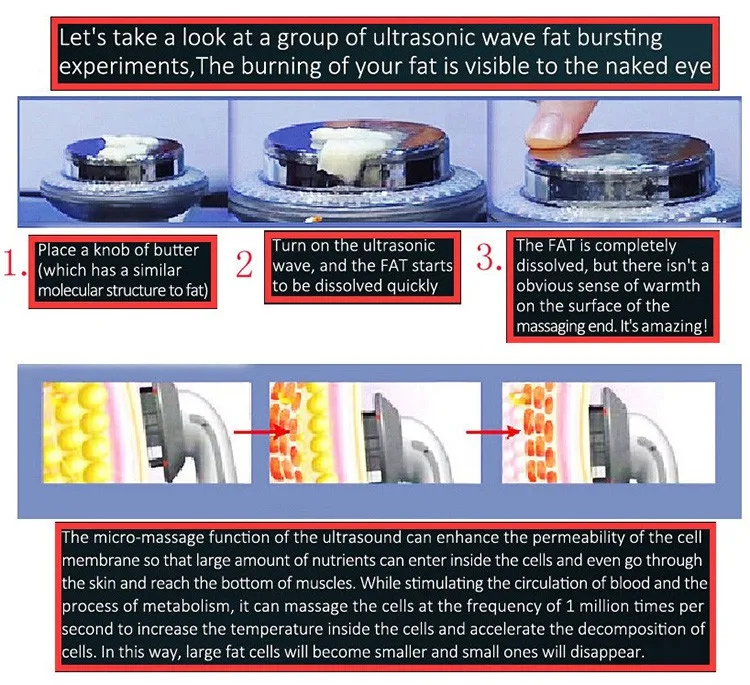 Let's take a look at a group of ultrasonic wave fat bursting experiments,The burning of your fat is visible to the naked eye

1. Place a knob of butter (which has a similar molecular structure to fat)

2 Turn on the ultrasonic wave, and the FAT starts to be dissolved quickly

3. The FAT is completely dissolved, but there isn't a obvious sense of warmth on the surface of the massaging end. It's amazing!

The micro-massage function of the ultrasound can enhance the permeability of the cell membrane so that large amount of nutrients can enter inside the cells and even go through the skin and reach the bottom of muscles. While stimulating the circulation of blood and the process of metabolism, it can massage the cells at the frequency of 1 million times per second to increase the temperature inside the cells and accelerate the decomposition of cells. In this way, large fat cells will become smaller and small ones will disappear.