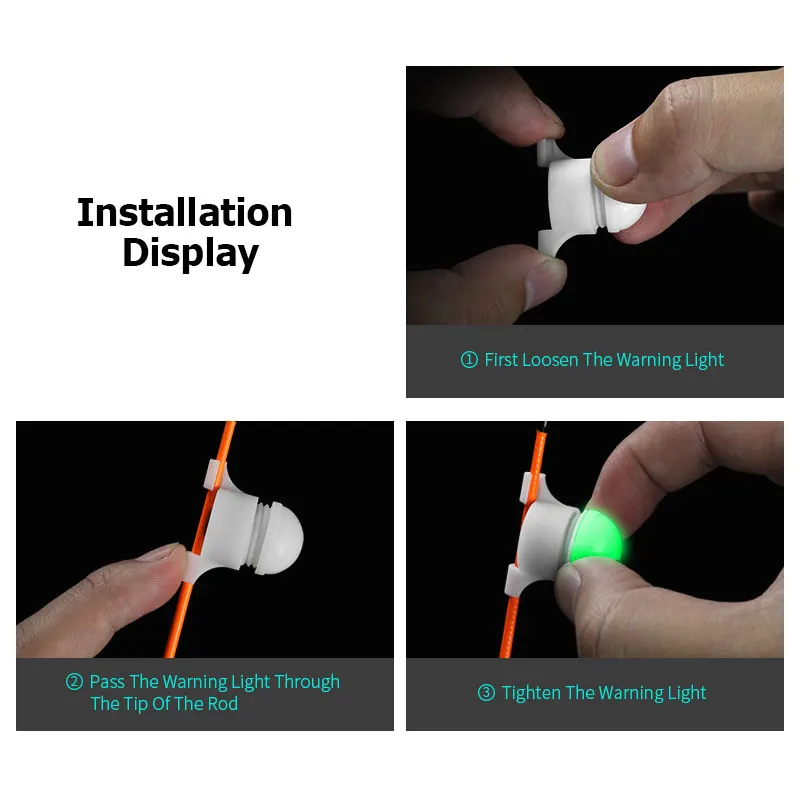 Installation Display

① First Loosen The Warning Light

② Pass The Warning Light Through The Tip Of The Rod

③ Tighten The Warning Light