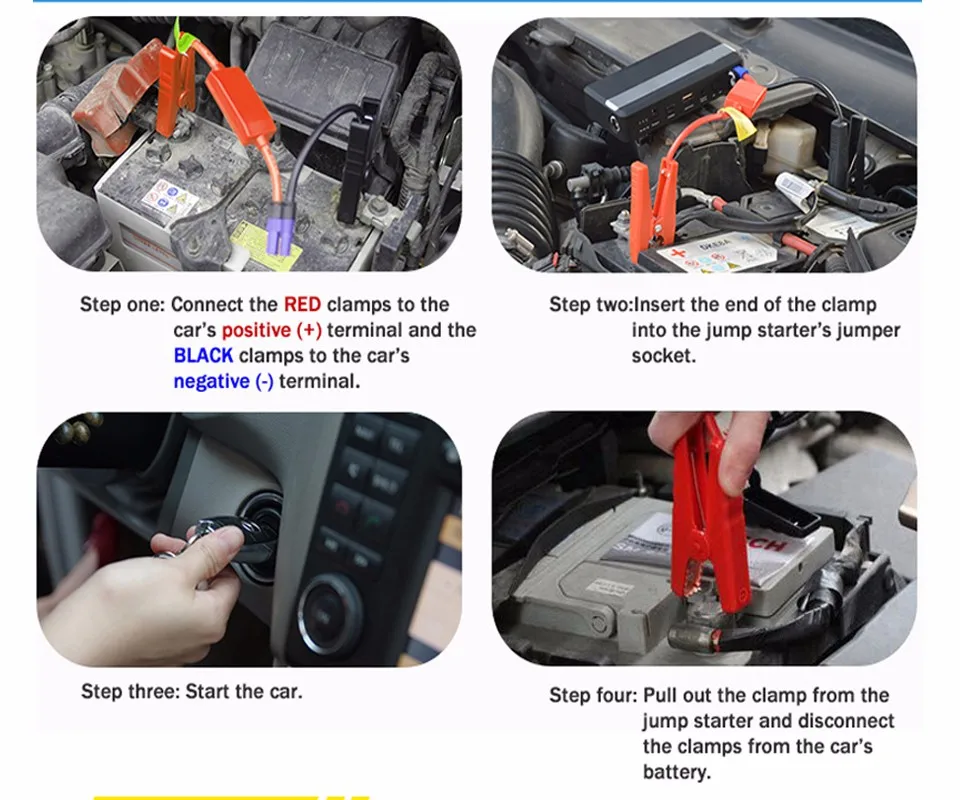 Step one: Connect the RED clamps to the car's positive (+) terminal and the BLACK clamps to the car's negative (-) terminal.

Step two:Insert the end of the clamp into the jump starter's jumper socket.

Step three: Start the car.

Step four: Pull out the clamp from the jump starter and disconnect the clamps from the car's battery.