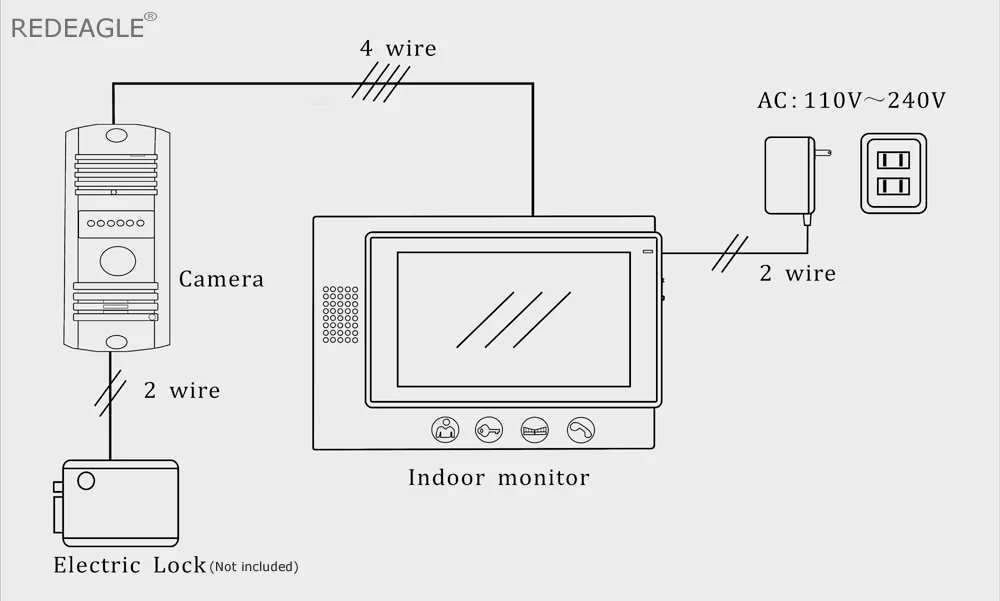 REDEAGLE®

4 wire

AC: 110V~240V

Camera

2 wire

2 wire

Indoor monitor

Electric Lock (Not included)