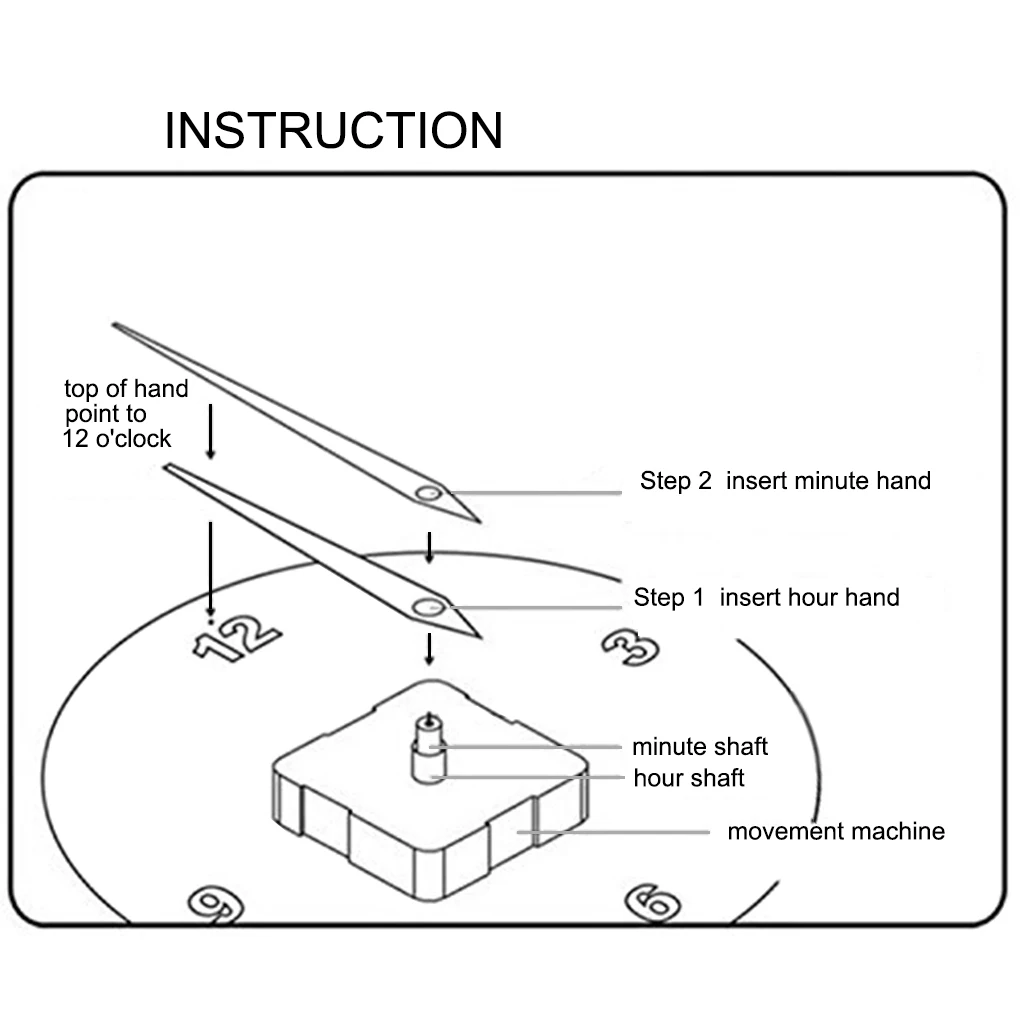 INSTRUCTION

top of hand point to 12 o'clock

Step 2 insert minute hand

Step 1 insert hour hand

12

3

minute shaft

hour shaft

movement machine

9

6