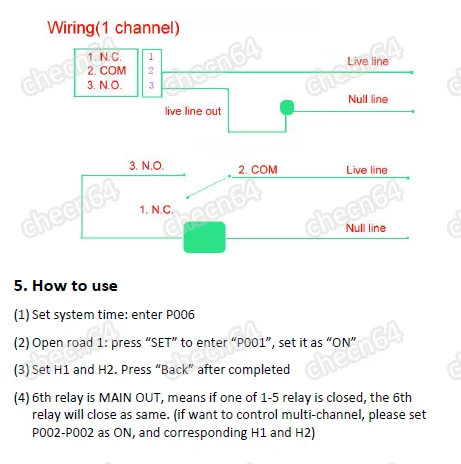 Wiring(1 channel)

1. N.C.
2. COM
3. N.O.

1
2
3

Live line

Null line

live line out

3. N.O.

2. COM

Live line

1. N.C.

Null line

checn64

5. How to use

(1) Set system time: enter P006

(2) Open road 1: press “SET” to enter “P001”, set it as “ON”

(3) Set H1 and H2. Press “Back” after completed

(4) 6th relay is MAIN OUT, means if one of 1-5 relay is closed, the 6th relay will close as same. (if want to control multi-channel, please set P002-P002 as ON, and corresponding H1 and H2)