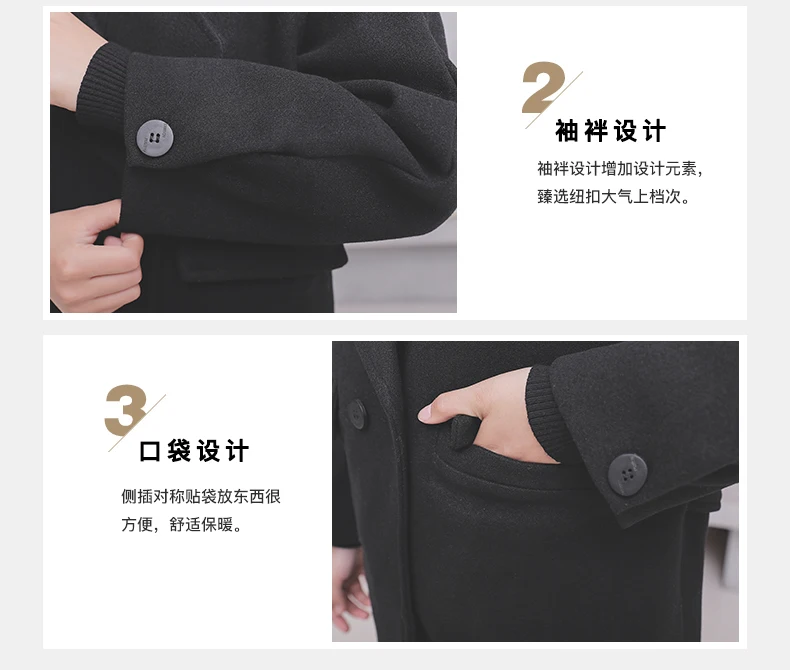 2

袖袢设计

袖袢设计增加设计元素，臻选纽扣大气上档次。

3

口袋设计

侧插对称贴袋放东西很方便，舒适保暖。