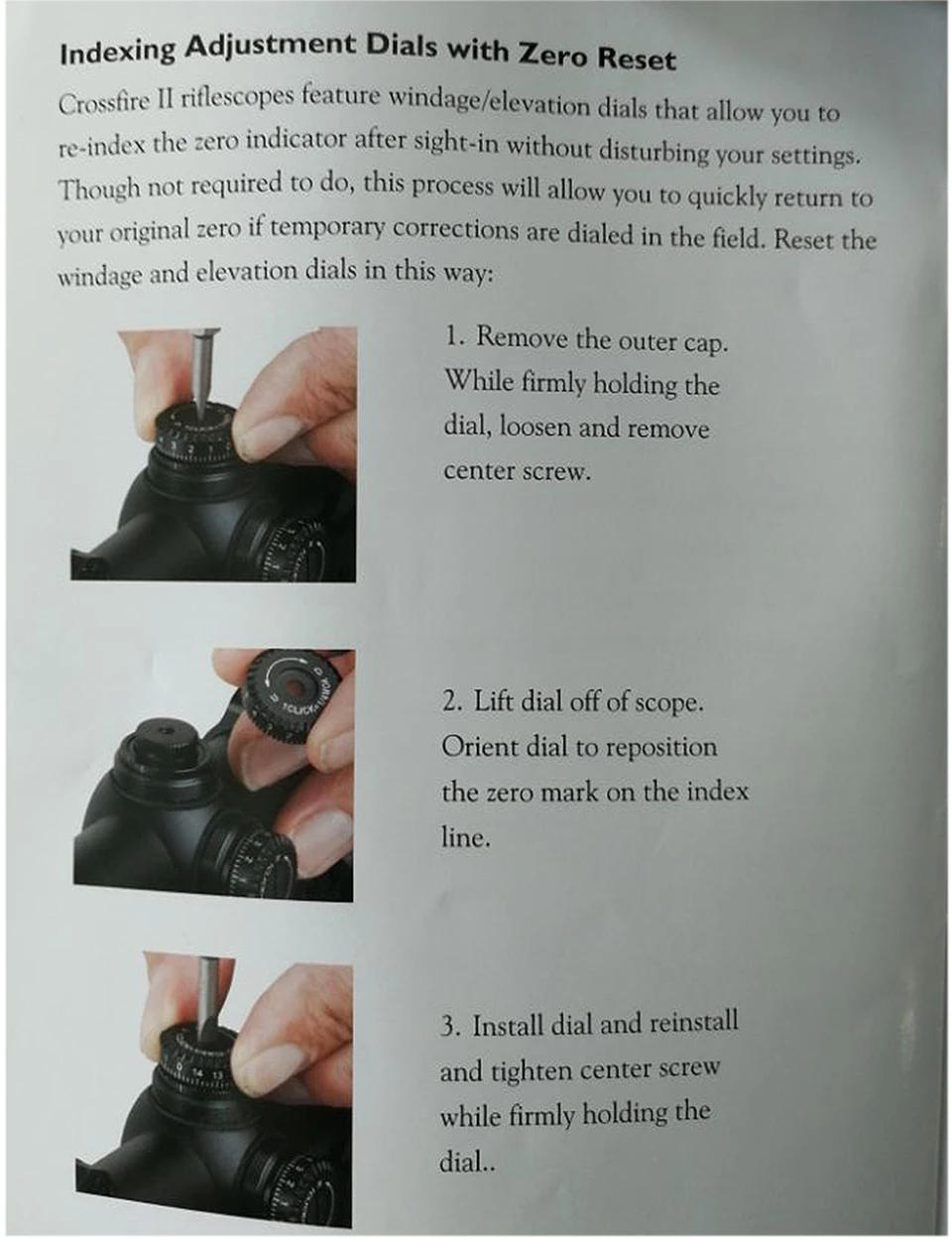 Indexing Adjustment Dials with Zero Reset

Crossfire II riflescopes feature windage/elevation dials that allow you to re-index the zero indicator after sight-in without disturbing your settings. Though not required to do, this process will allow you to quickly return to your original zero if temporary corrections are dialed in the field. Reset the windage and elevation dials in this way:

1. Remove the outer cap. While firmly holding the dial, loosen and remove center screw.

2. Lift dial off of scope. Orient dial to reposition the zero mark on the index line.

3. Install dial and reinstall and tighten center screw while firmly holding the dial..