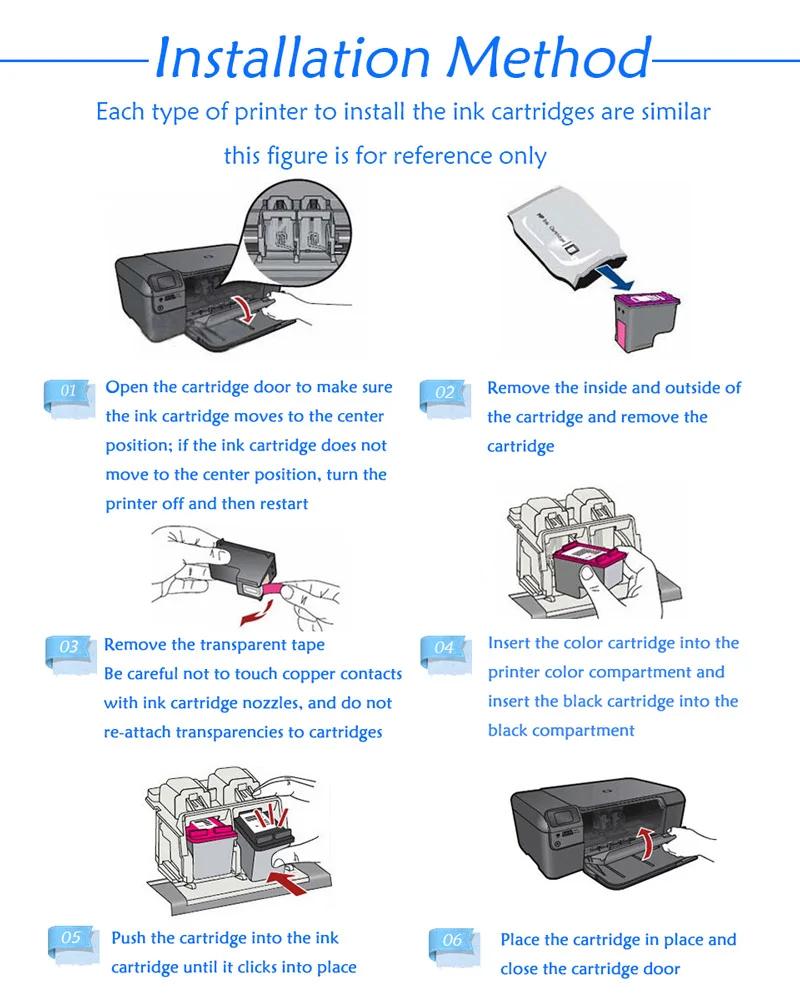 Installation Method

Each type of printer to install the ink cartridges are similar
this figure is for reference only

01 Open the cartridge door to make sure the ink cartridge moves to the center position; if the ink cartridge does not move to the center position, turn the printer off and then restart

02 Remove the inside and outside of the cartridge and remove the cartridge

03 Remove the transparent tape
Be careful not to touch copper contacts with ink cartridge nozzles, and do not re-attach transparencies to cartridges

04 Insert the color cartridge into the printer color compartment and insert the black cartridge into the black compartment

05 Push the cartridge into the ink cartridge until it clicks into place

06 Place the cartridge in place and close the cartridge door