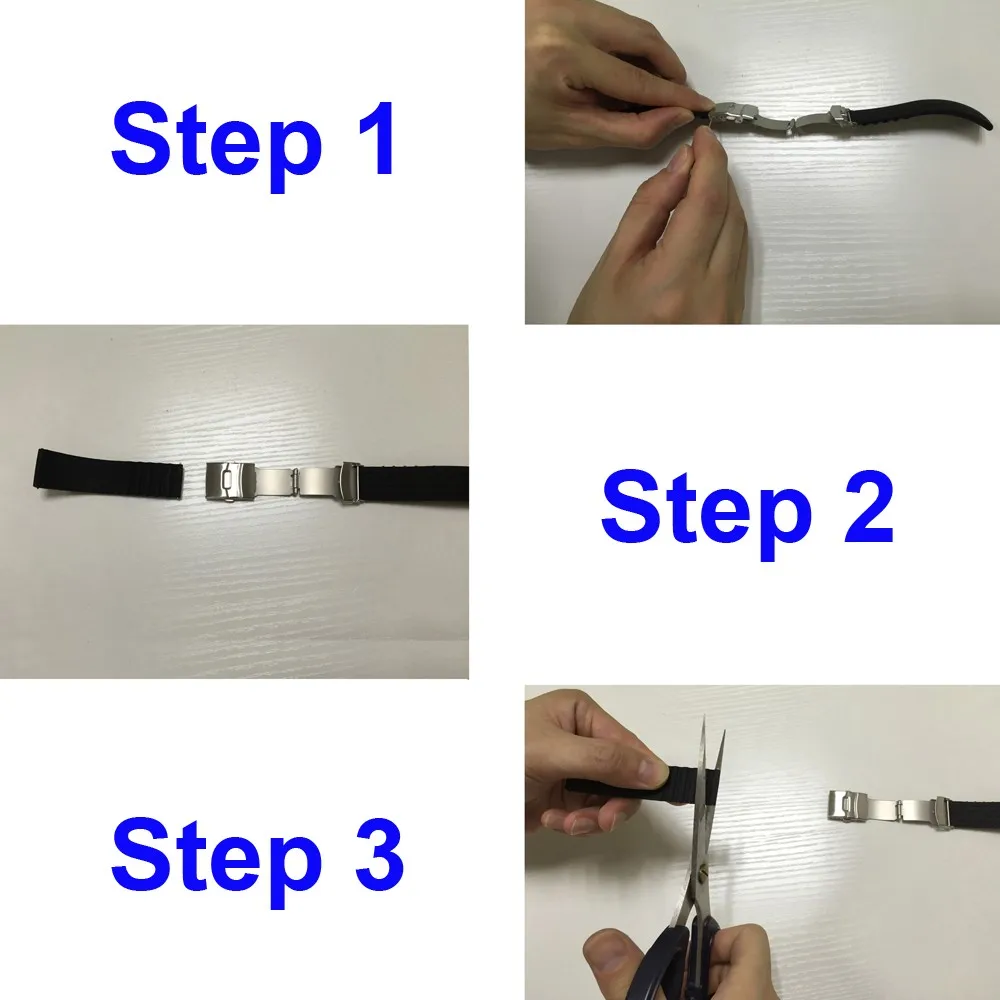 Step 1

Step 2

Step 3