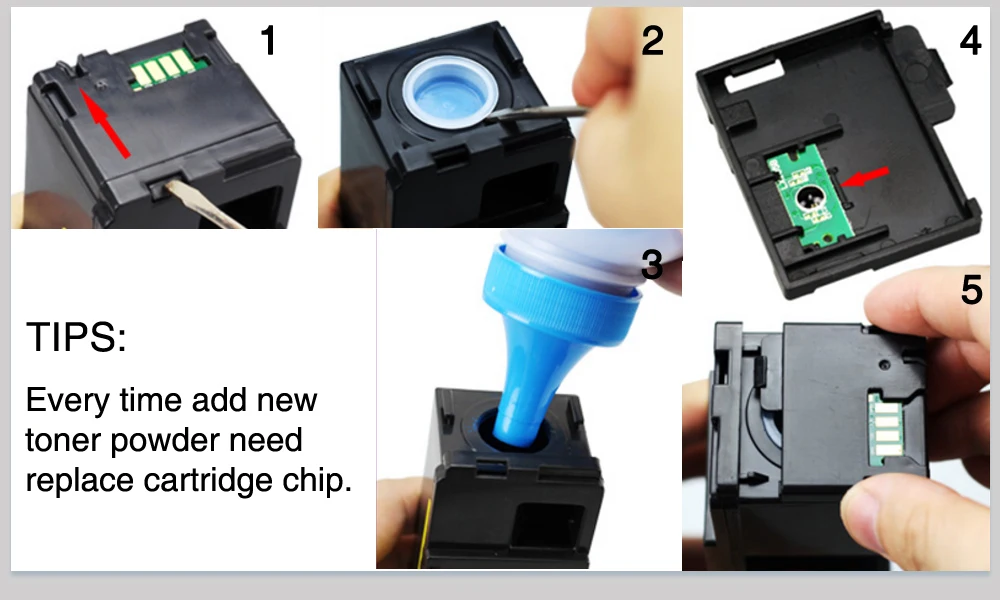 1

2

4

3

5

TIPS:

Every time add new toner powder need replace cartridge chip.