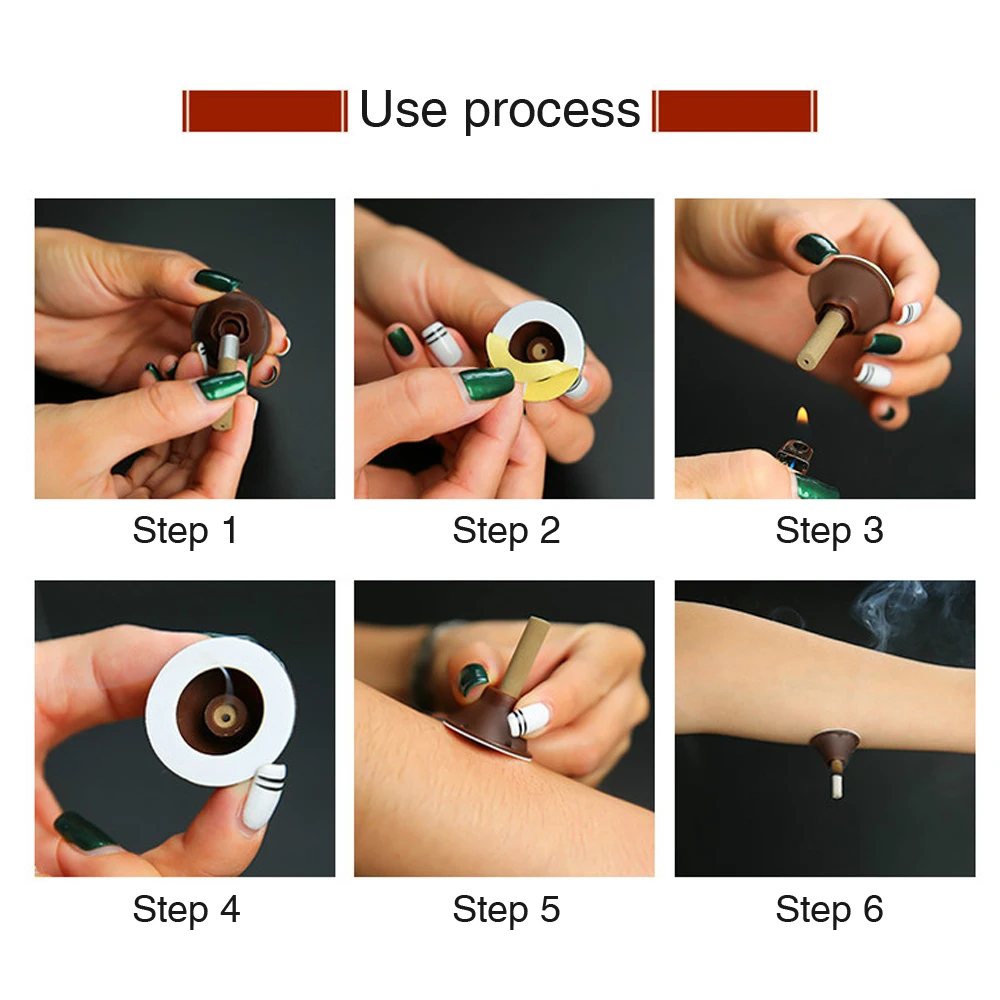 Use process

Step 1

Step 2

Step 3

Step 4

Step 5

Step 6