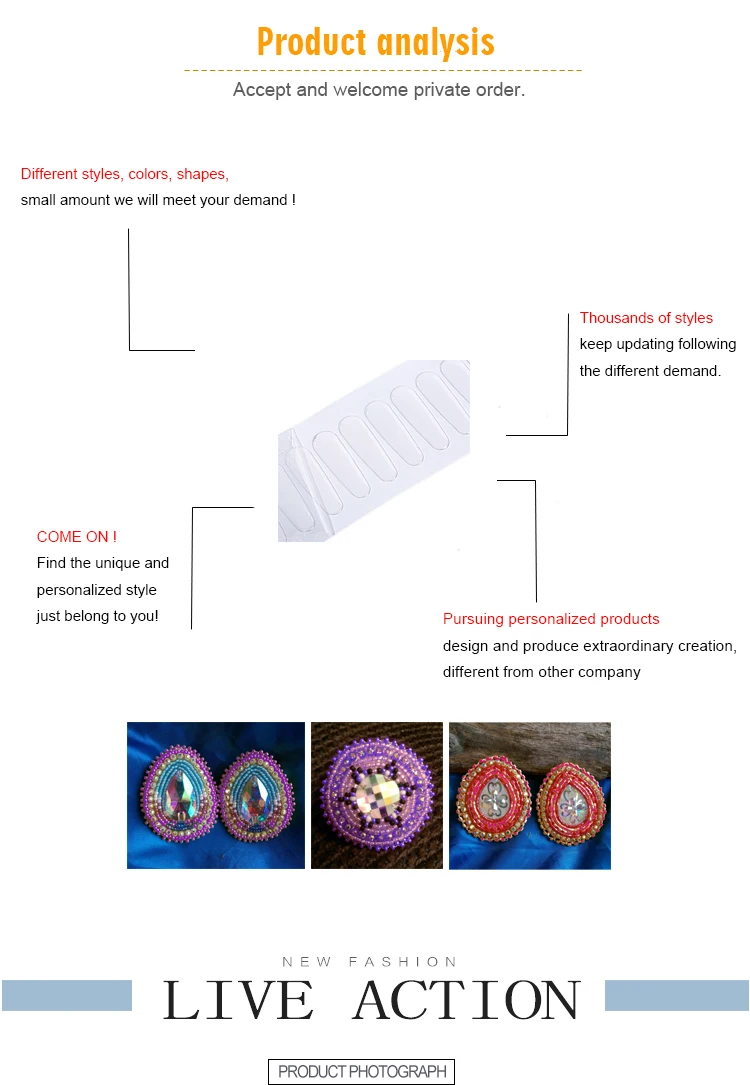 Product analysis

Accept and welcome private order.

Different styles, colors, shapes,
small amount we will meet your demand !

Thousands of styles
keep updating following the different demand.

COME ON !
Find the unique and personalized style just belong to you!

Pursuing personalized products
design and produce extraordinary creation, different from other company

NEW FASHION

LIVE ACTION

PRODUCT PHOTOGRAPH