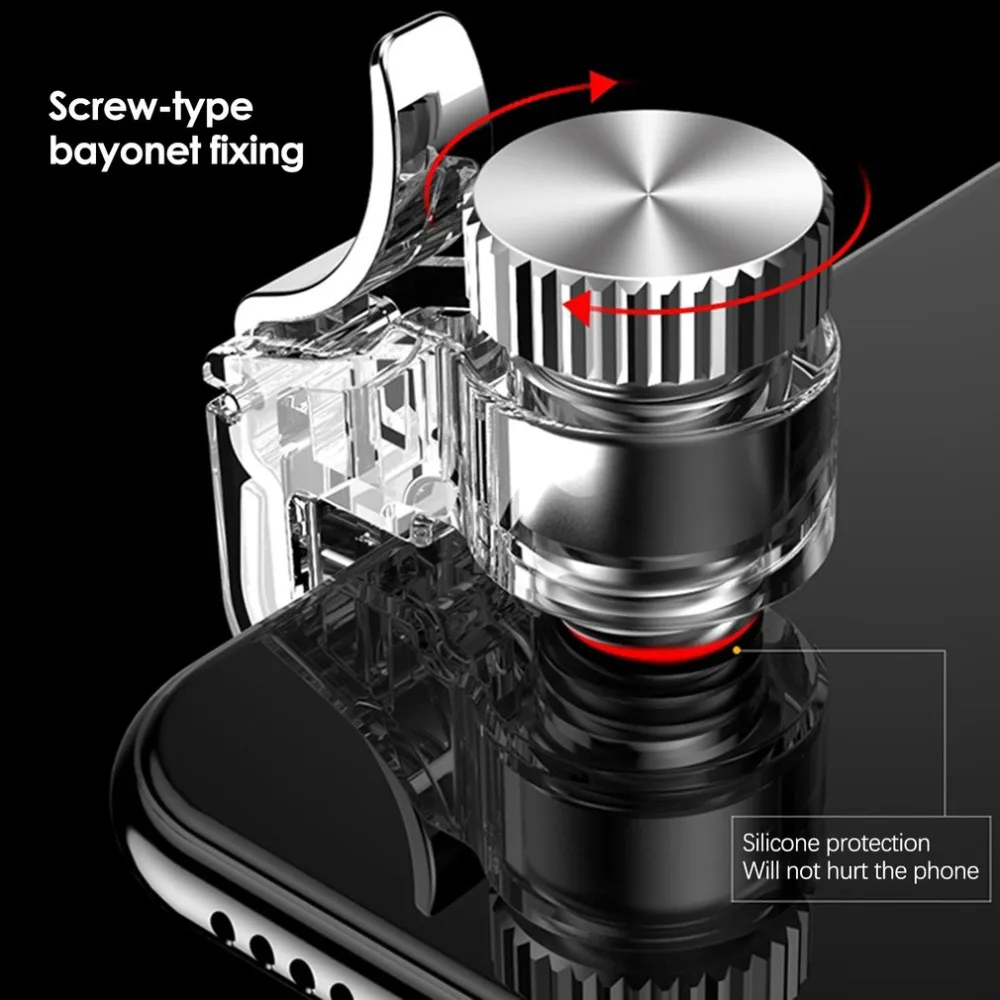 Screw-type bayonet fixing

Silicone protection
Will not hurt the phone