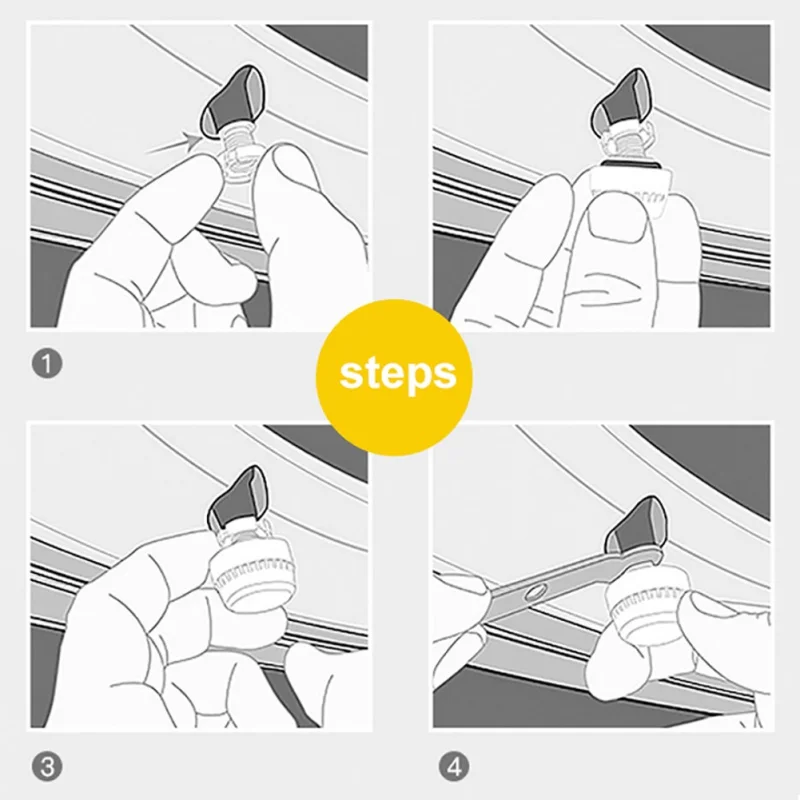 1

steps

3

4