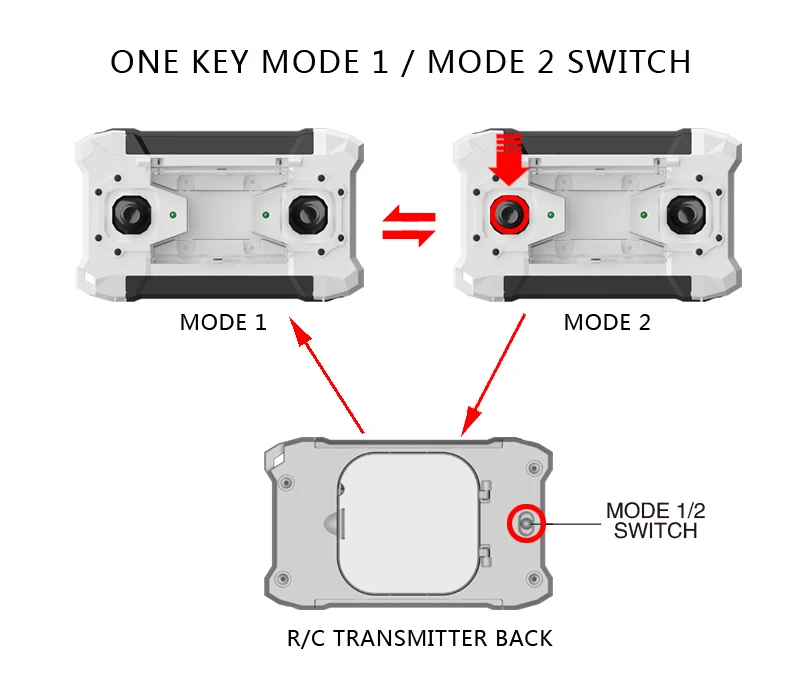 ONE KEY MODE 1 / MODE 2 SWITCH

MODE 1

MODE 2

MODE 1/2 SWITCH

R/C TRANSMITTER BACK