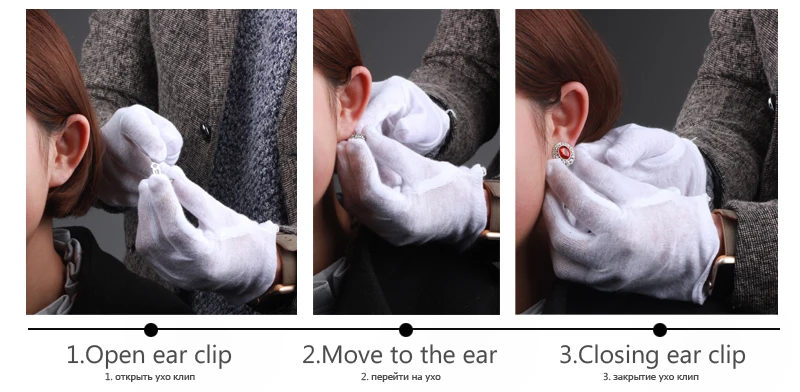 1.Open ear clip
1. открыть ухо клип

2.Move to the ear
2. перейти на ухо

3.Closing ear clip
3. закрытие ухо клип