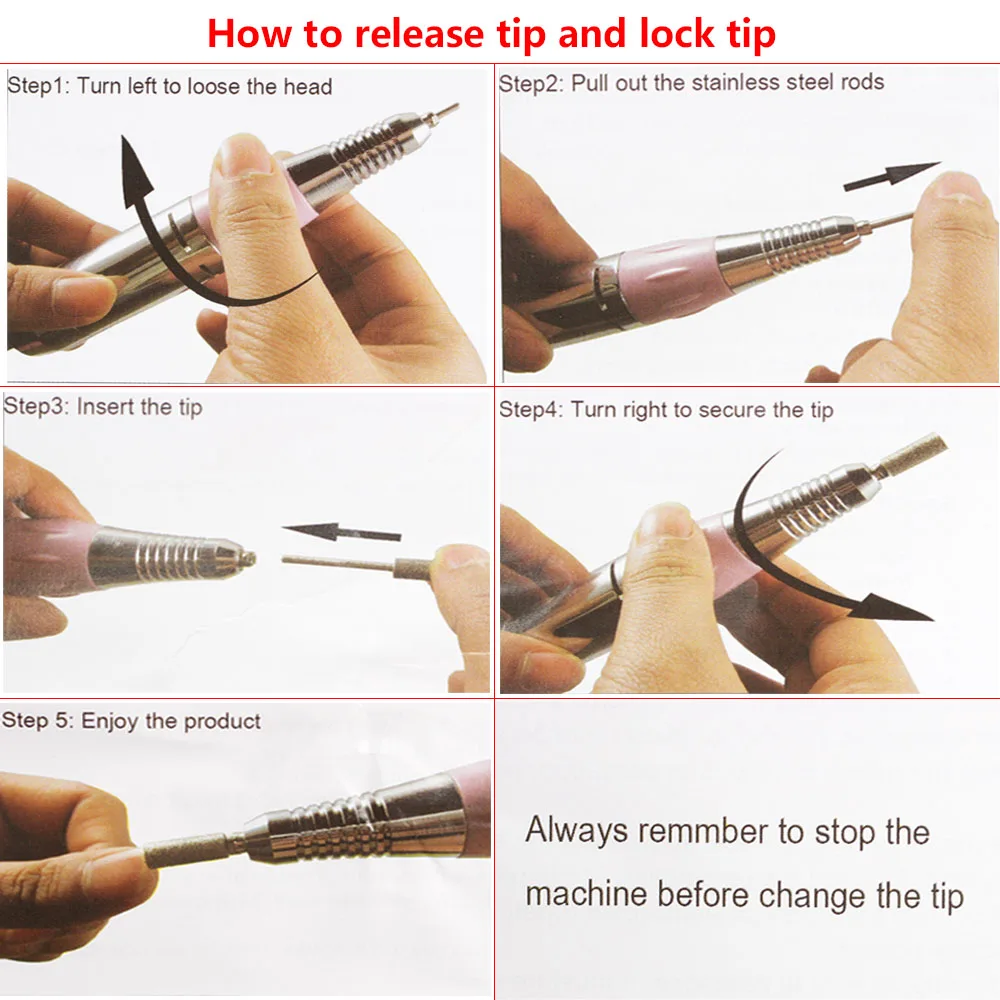 How to release tip and lock tip

Step1: Turn left to loose the head

Step2: Pull out the stainless steel rods

Step3: Insert the tip

Step4: Turn right to secure the tip

Step 5: Enjoy the product

Always remmber to stop the machine before change the tip