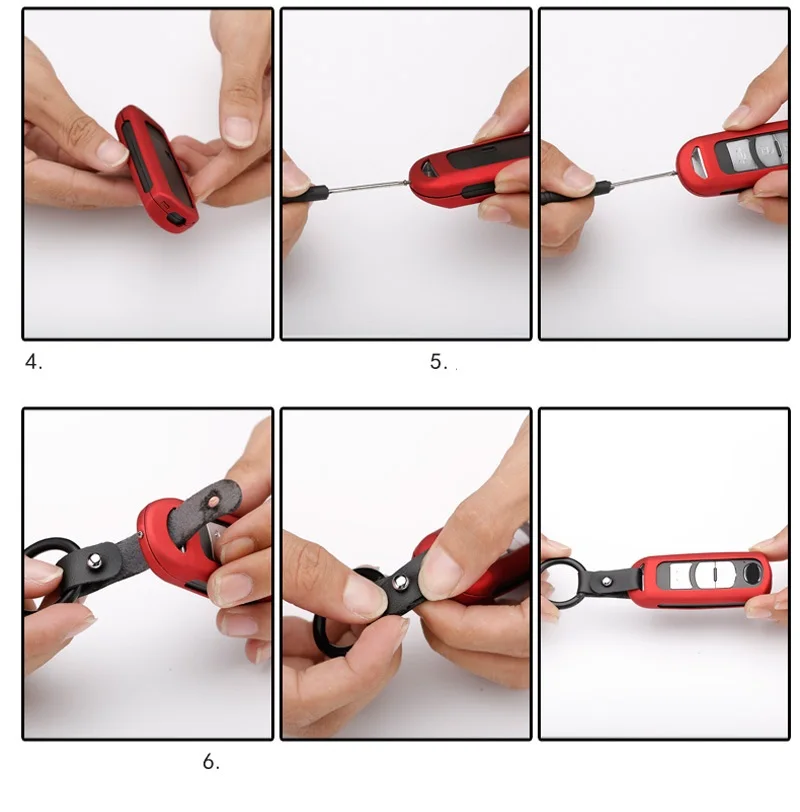 4.

5.

6.