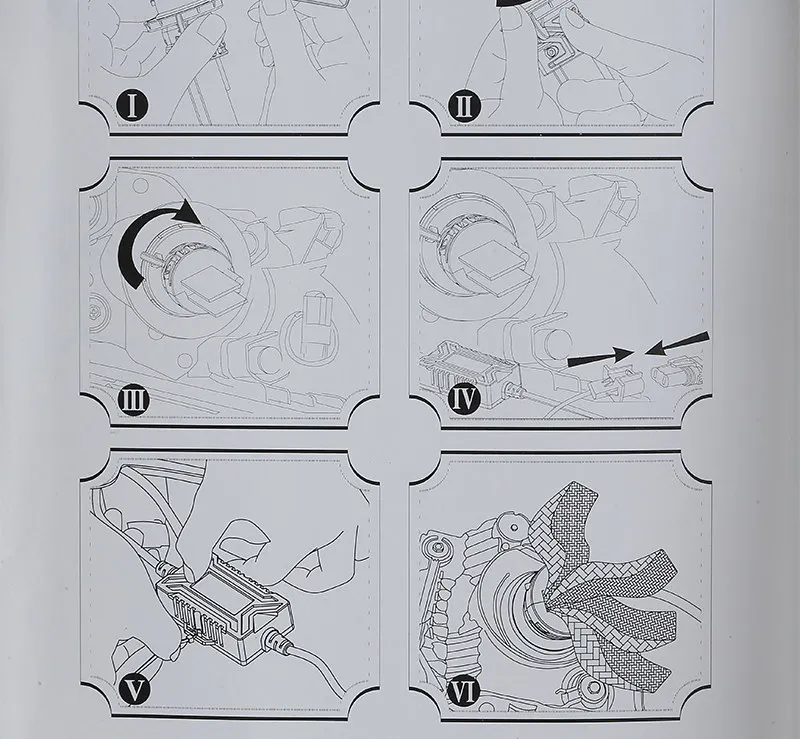 I

II

III

IV

V

VI