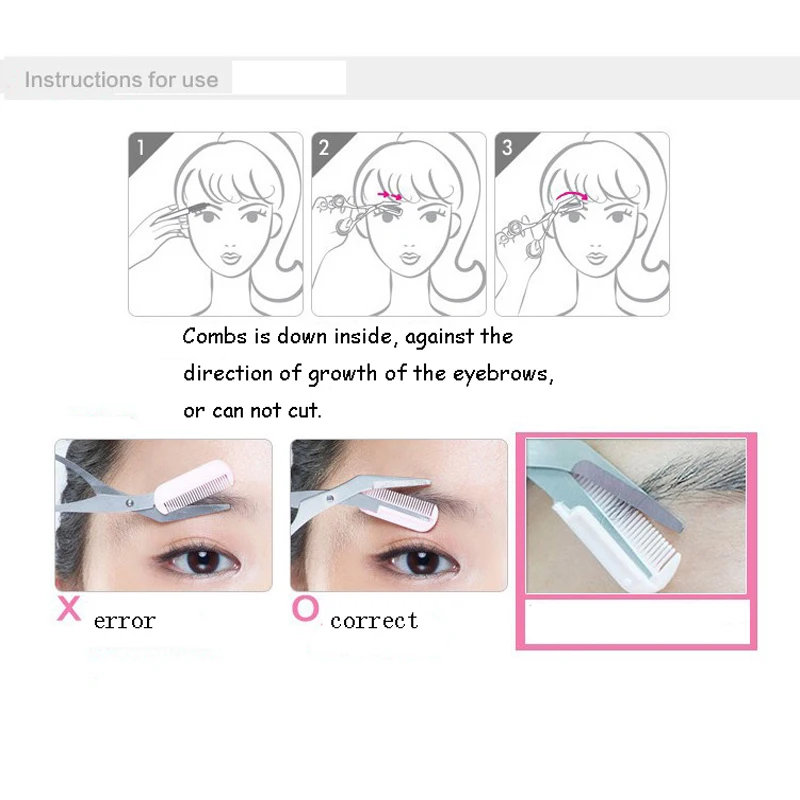 Instructions for use

1

2

3

Combs is down inside, against the direction of growth of the eyebrows, or can not cut.

X error

O correct