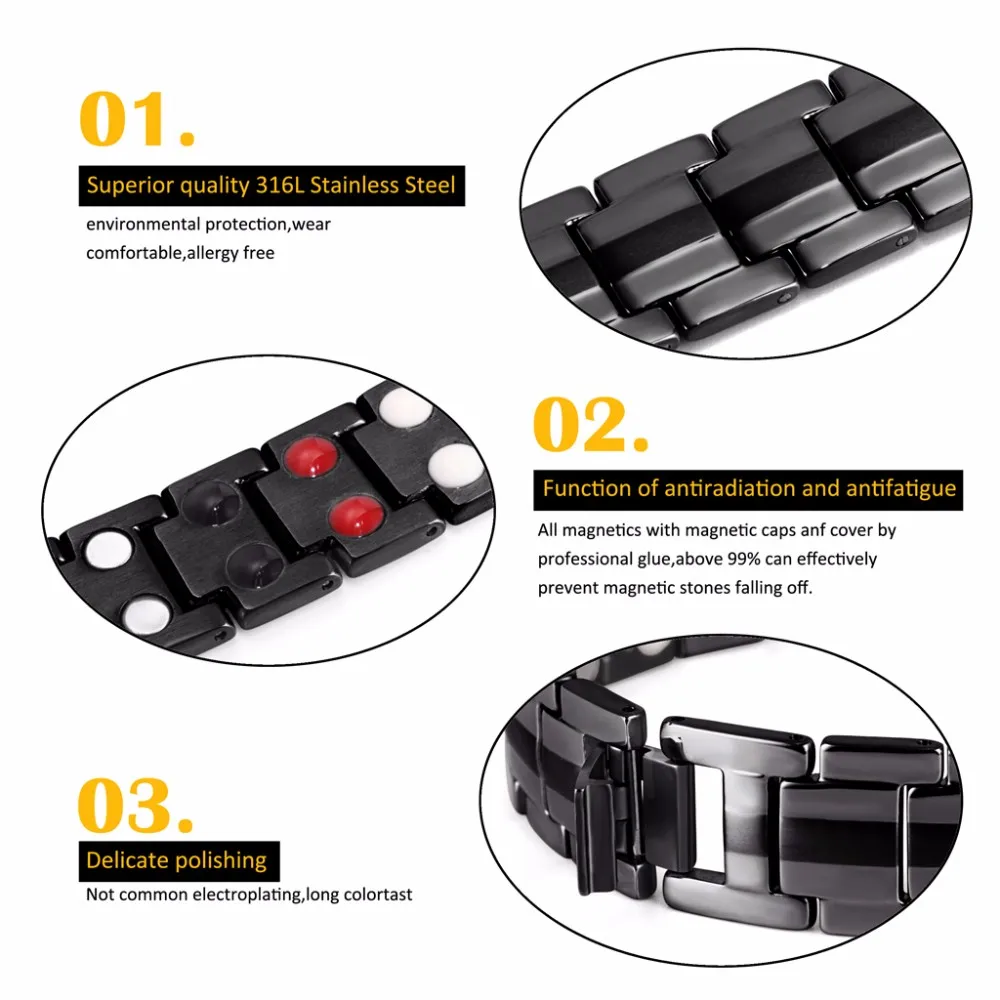 01.

Superior quality 316L Stainless Steel

environmental protection,wear comfortable,allergy free

02.

Function of antiradiation and antifatigue

All magnetics with magnetic caps anf cover by professional glue,above 99% can effectively prevent magnetic stones falling off.

03.

Delicate polishing

Not common electroplating,long colortast