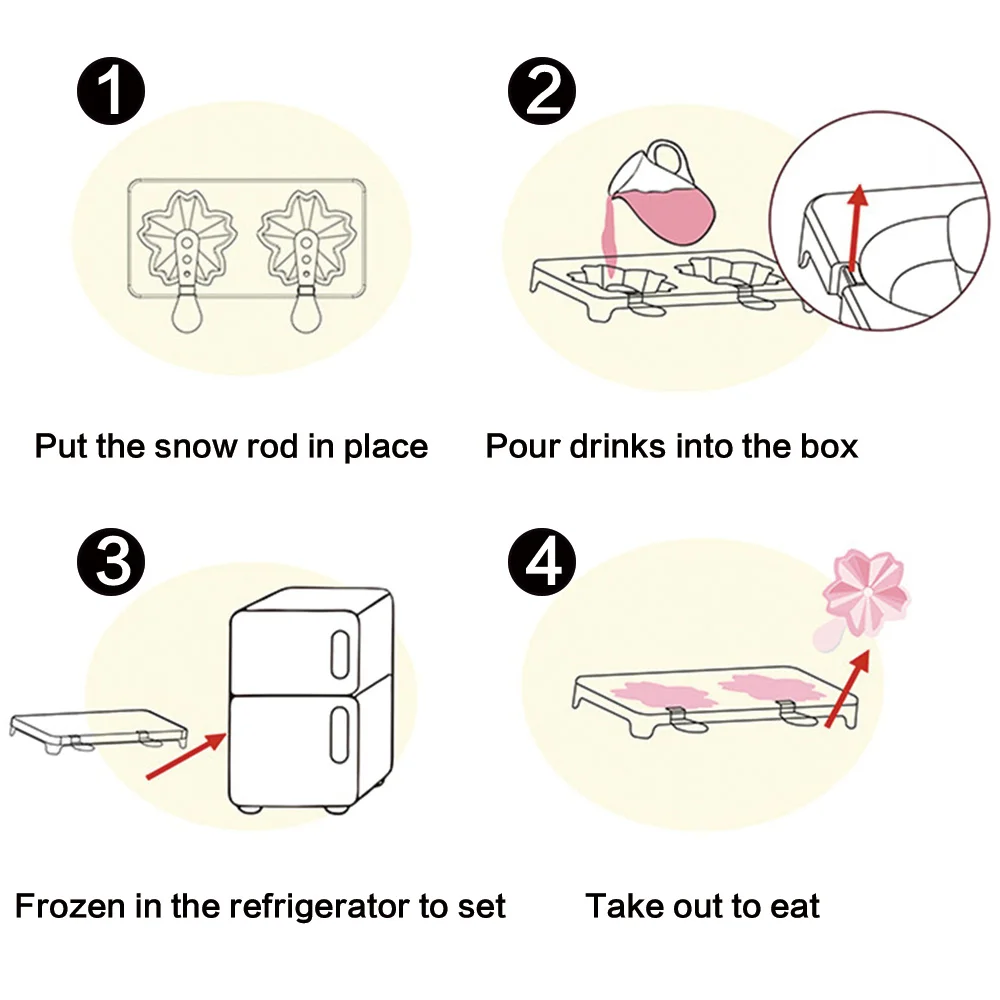 1

Put the snow rod in place

2

Pour drinks into the box

3

Frozen in the refrigerator to set

4

Take out to eat