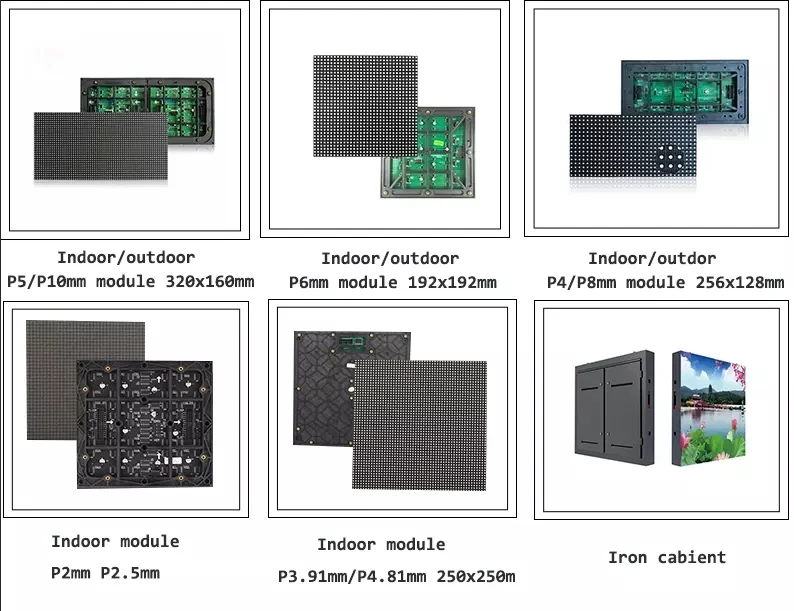 Indoor/outdoor
P5/P10mm module 320x160mm

Indoor/outdoor
P6mm module 192x192mm

Indoor/outdor
P4/P8mm module 256x128mm

Indoor module
P2mm P2.5mm

Indoor module
P3.91mm/P4.81mm 250x250m

Iron cabient