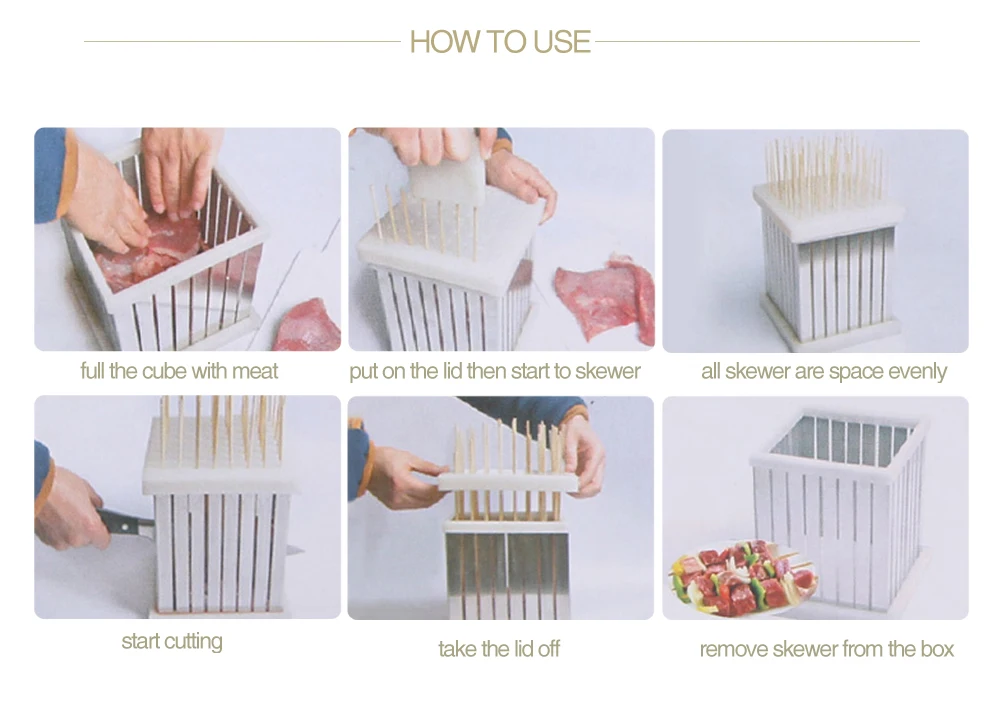 HOW TO USE

full the cube with meat

put on the lid then start to skewer

all skewer are space evenly

start cutting

take the lid off

remove skewer from the box