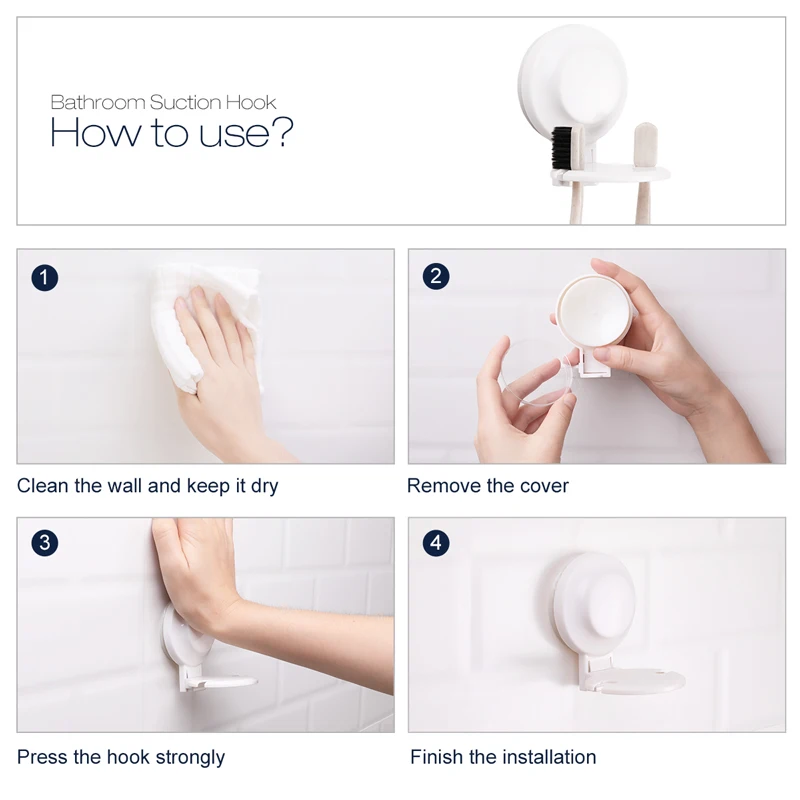 Bathroom Suction Hook
How to use?

1

Clean the wall and keep it dry

2

Remove the cover

3

Press the hook strongly

4

Finish the installation