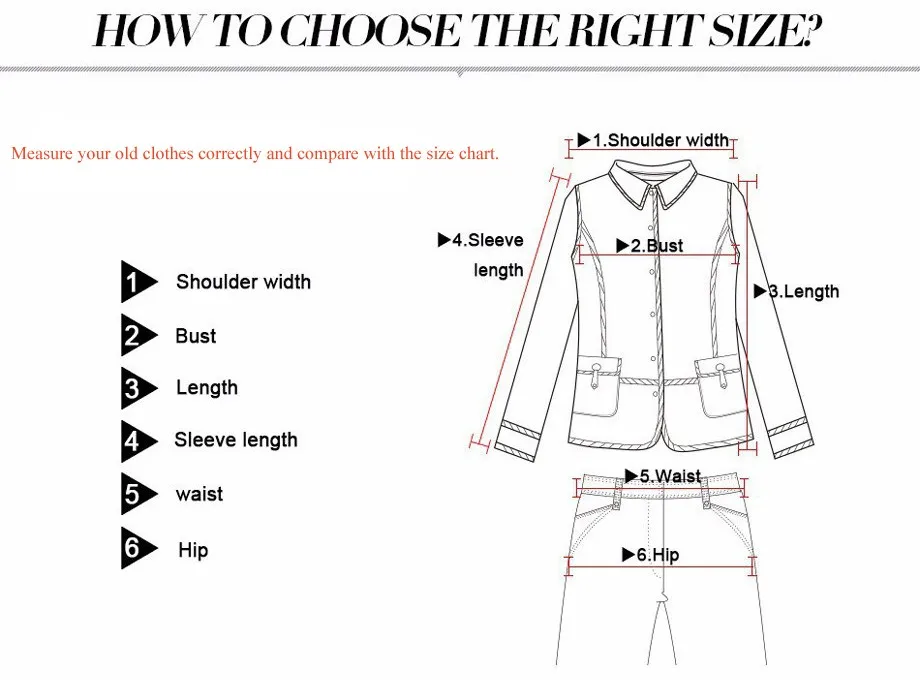 HOW TO CHOOSE THE RIGHT SIZE?

Measure your old clothes correctly and compare with the size chart.

1 Shoulder width
2 Bust
3 Length
4 Sleeve length
5 waist
6 Hip

▶1.Shoulder width
▶4.Sleeve length
▶2.Bust
▶3.Length
▶5.Waist
▶6.Hip