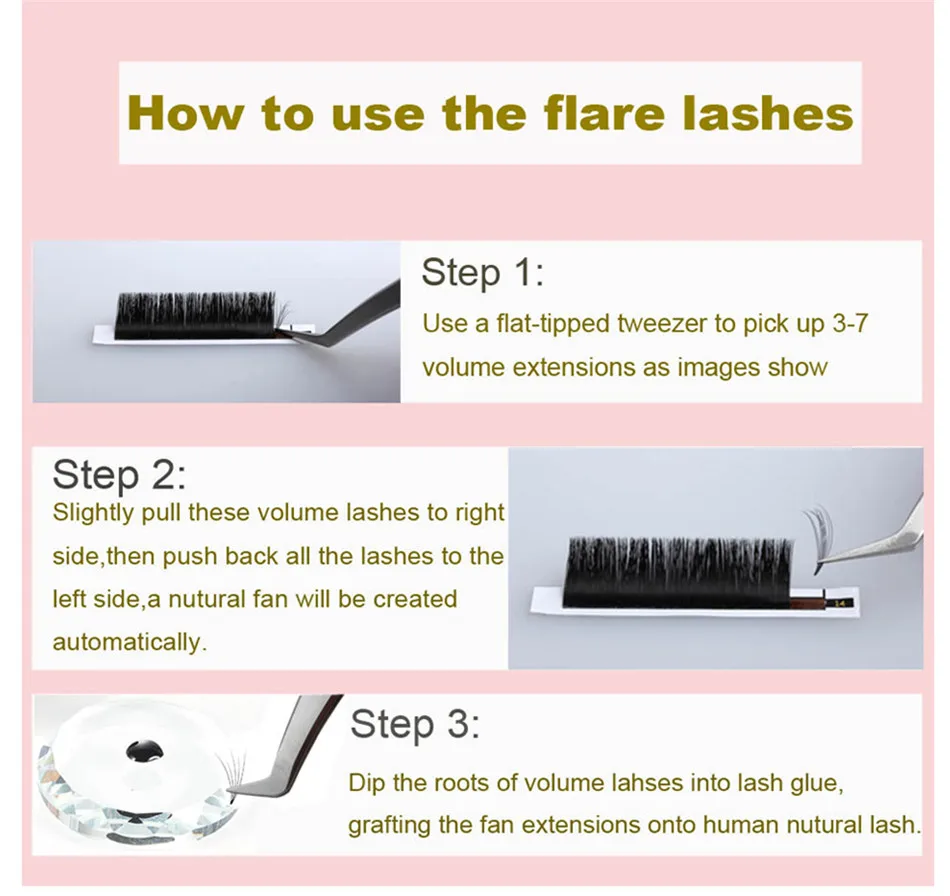 How to use the flare lashes

Step 1:
Use a flat-tipped tweezer to pick up 3-7 volume extensions as images show

Step 2:
Slightly pull these volume lashes to right side,then push back all the lashes to the left side,a nutural fan will be created automatically.

14

Step 3:
Dip the roots of volume lahses into lash glue, grafting the fan extensions onto human nutural lash.