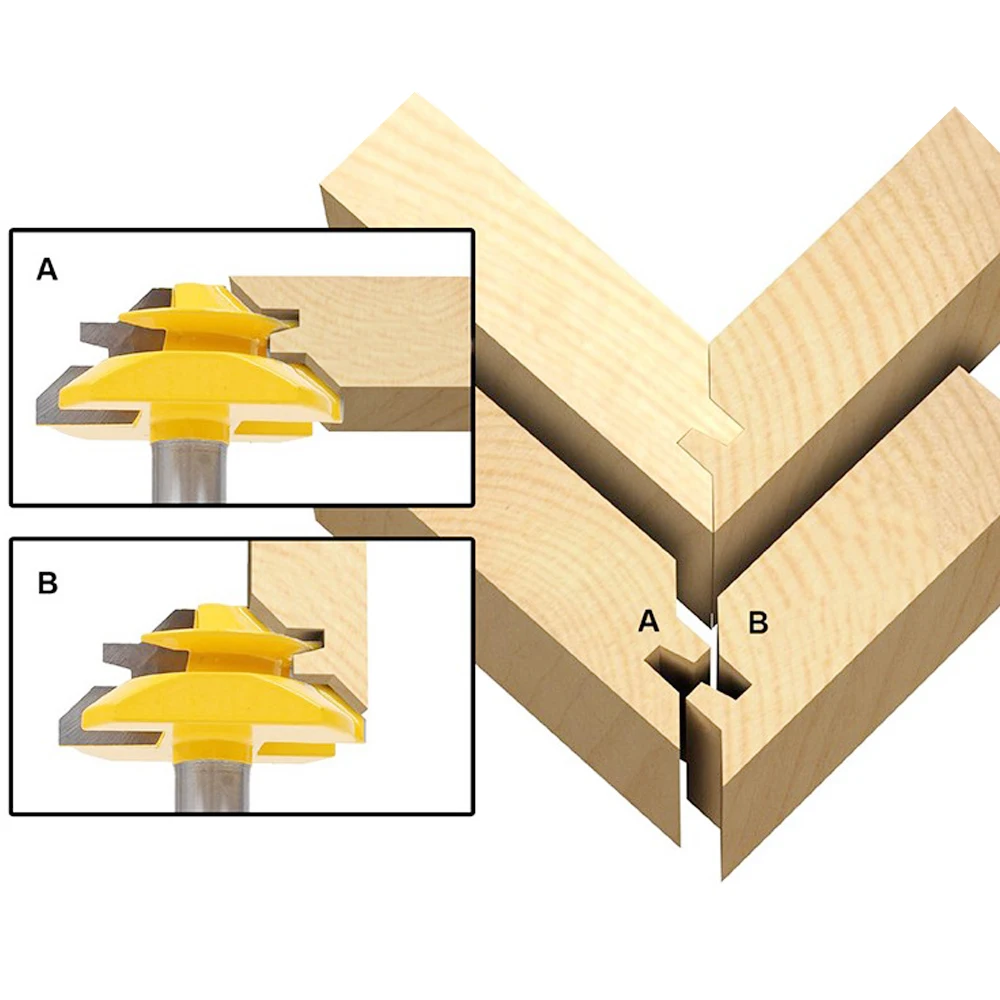 A

B

A B