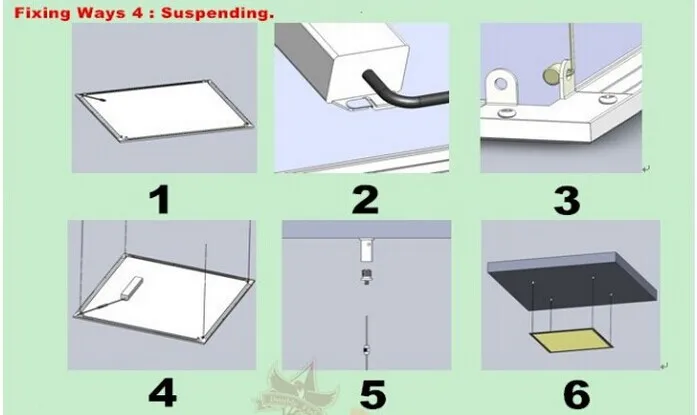 Fixing Ways 4 : Suspending.

1

2

3

4

5

6