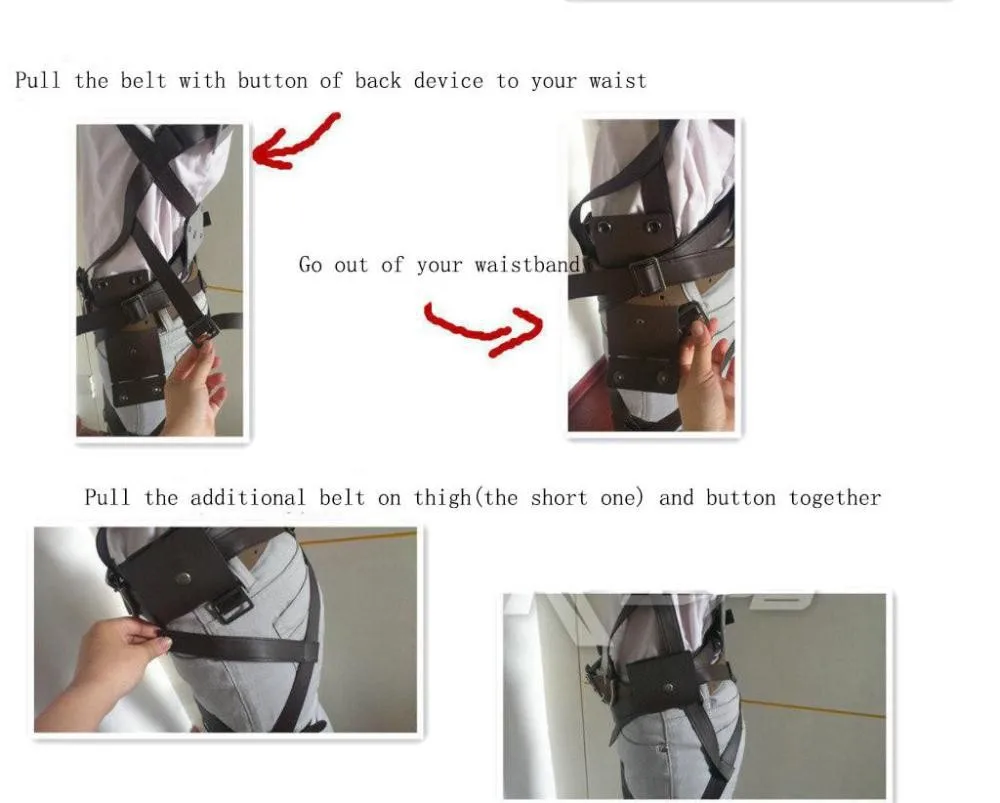 Pull the belt with button of back device to your waist

Go out of your waistband

Pull the additional belt on thigh(the short one) and button together